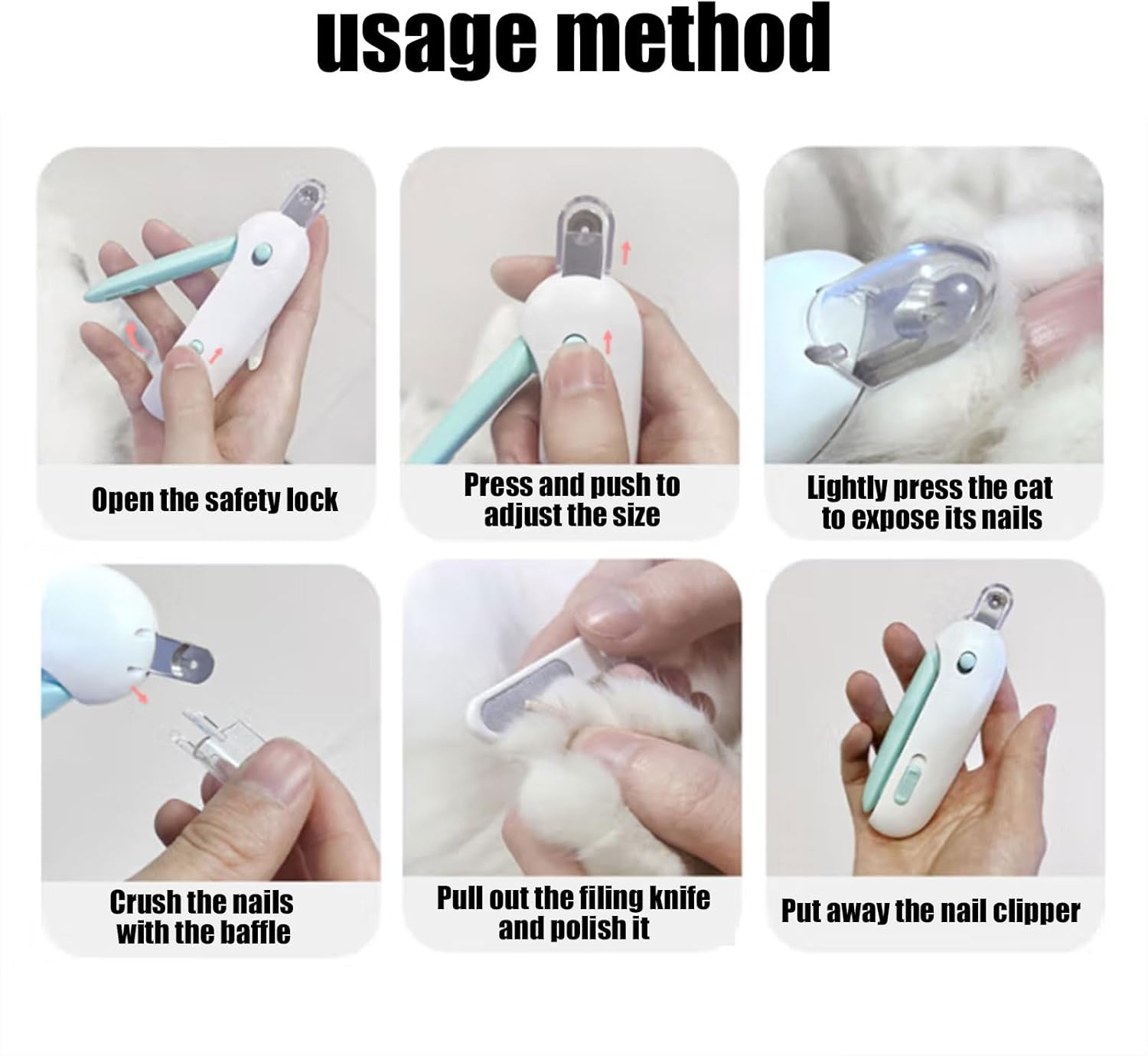 usage method

Open the safety lock

Press and push to adjust the size

Lightly press the cat to expose its nails

Crush the nails with the baffle

Pull out the filing knife and polish it

Put away the nail clipper