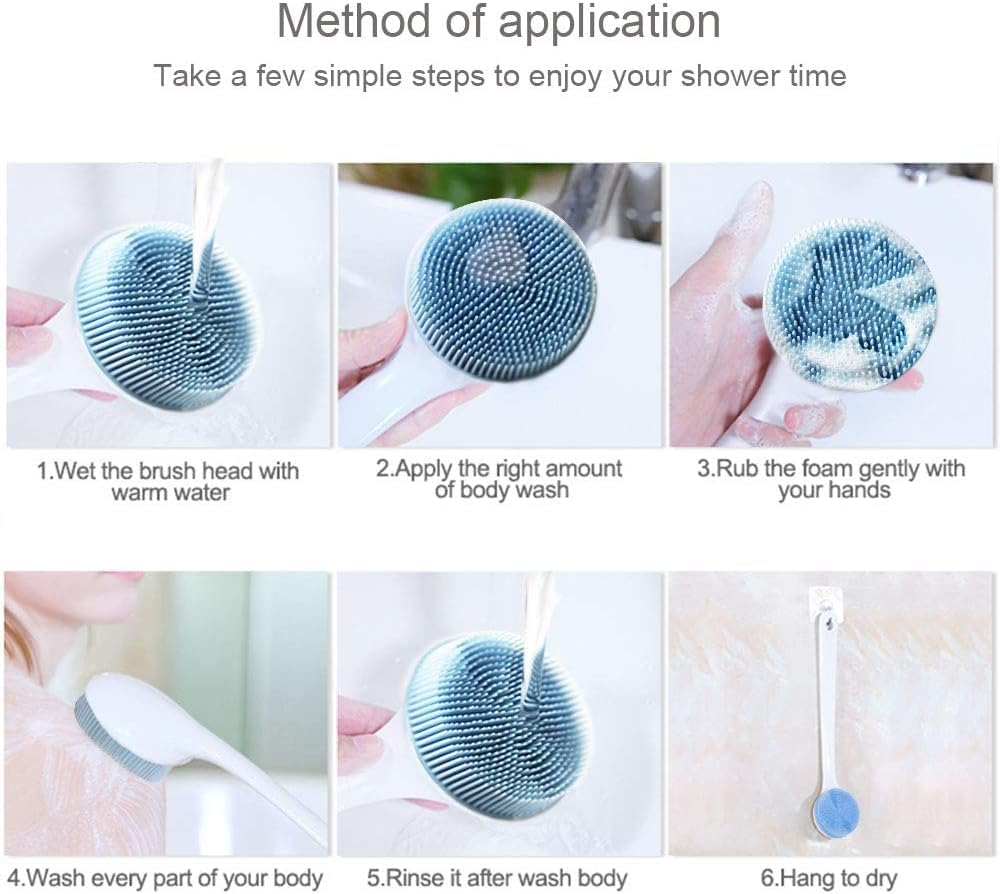 Method of application

Take a few simple steps to enjoy your shower time

1.Wet the brush head with warm water

2.Apply the right amount of body wash

3.Rub the foam gently with your hands

4.Wash every part of your body

5.Rinse it after wash body

6.Hang to dry