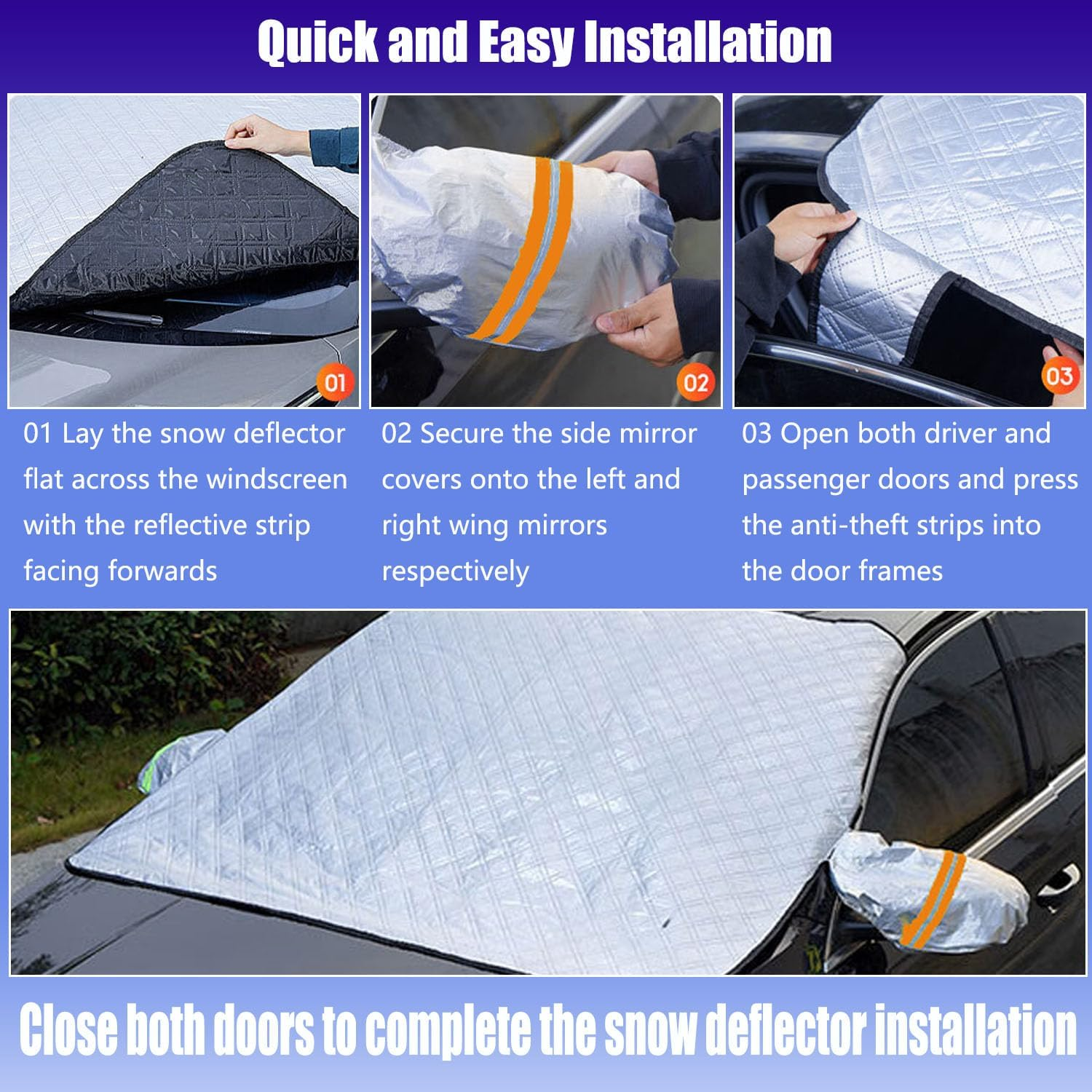 Quick and Easy Installation

01

02

03

01 Lay the snow deflector flat across the windscreen with the reflective strip facing forwards

02 Secure the side mirror covers onto the left and right wing mirrors respectively

03 Open both driver and passenger doors and press the anti-theft strips into the door frames

Close both doors to complete the snow deflector installation