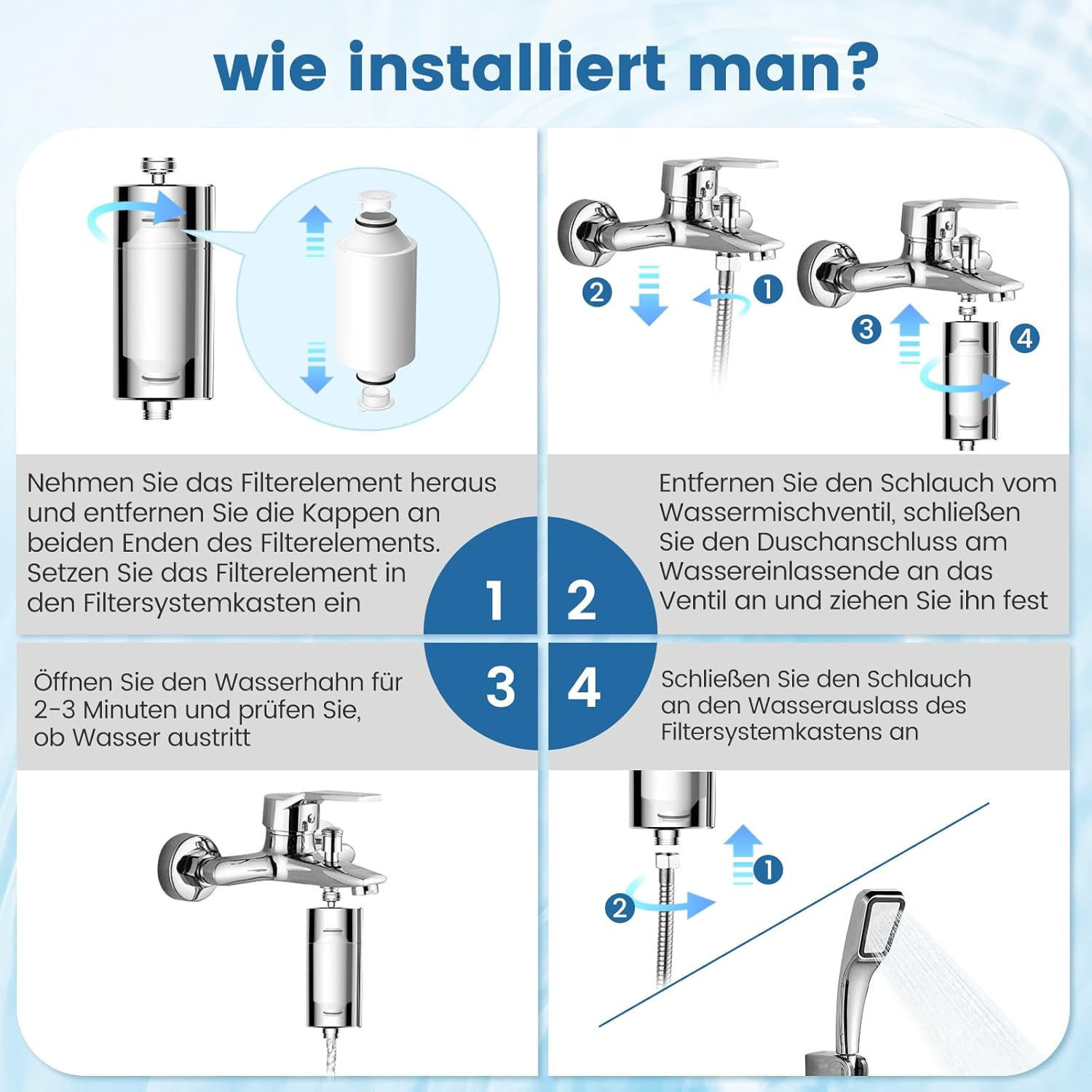 wie installiert man?

2

1

3

4

Nehmen Sie das Filterelement heraus und entfernen Sie die Kappen an beiden Enden des Filterelements. Setzen Sie das Filterelement in den Filtersystemkasten ein

1

2

Entfernen Sie den Schlauch vom Wassermischventil, schließen Sie den Duschanschluss am Wassereinlassende an das Ventil an und ziehen Sie ihn fest

Öffnen Sie den Wasserhahn für 2-3 Minuten und prüfen Sie, ob Wasser austritt

3

4

Schließen Sie den Schlauch an den Wasserauslass des Filtersystemkastens an

1

2