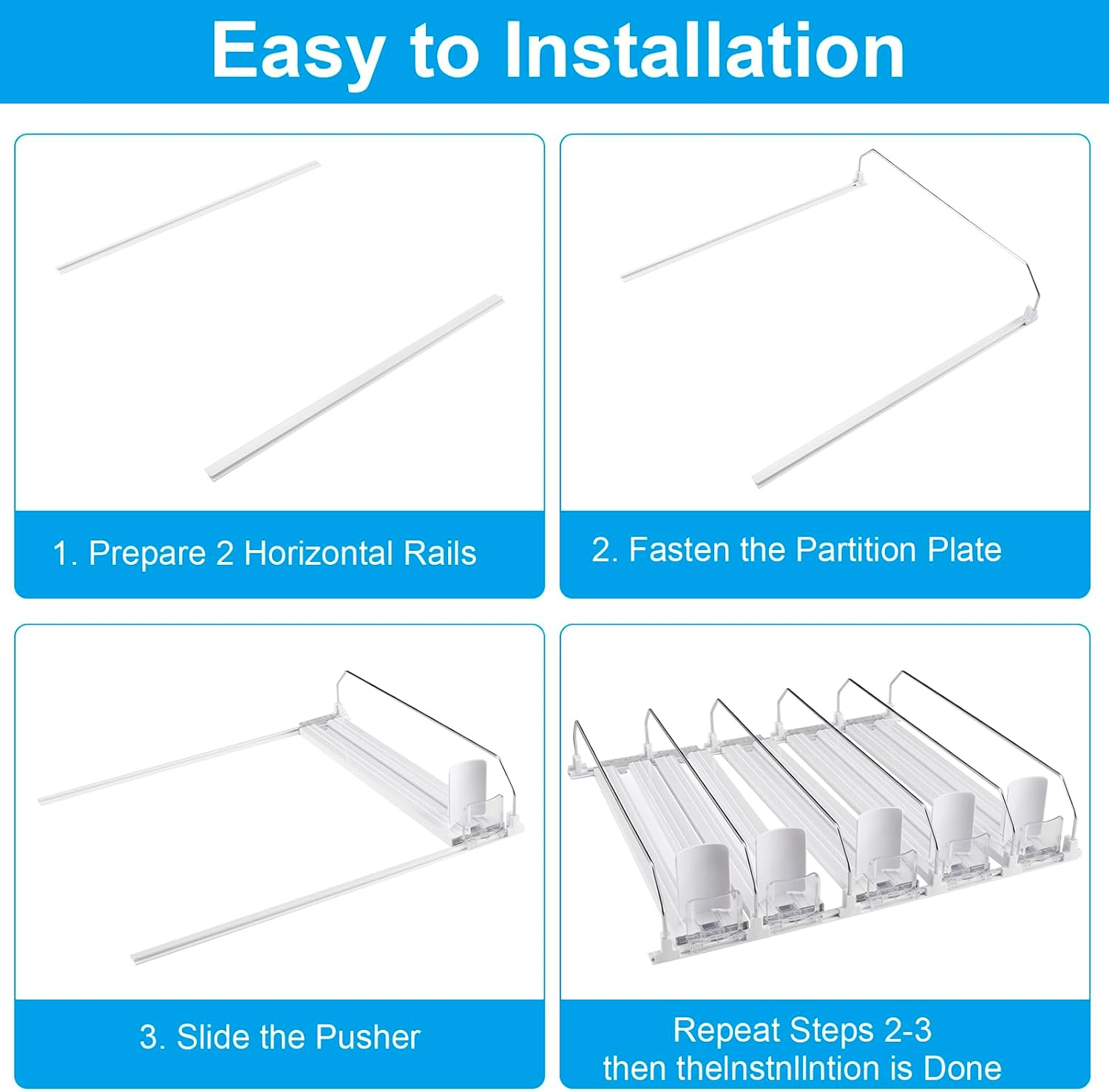 Easy to Installation

1. Prepare 2 Horizontal Rails

2. Fasten the Partition Plate

3. Slide the Pusher

Repeat Steps 2-3
then theInstnllntion is Done