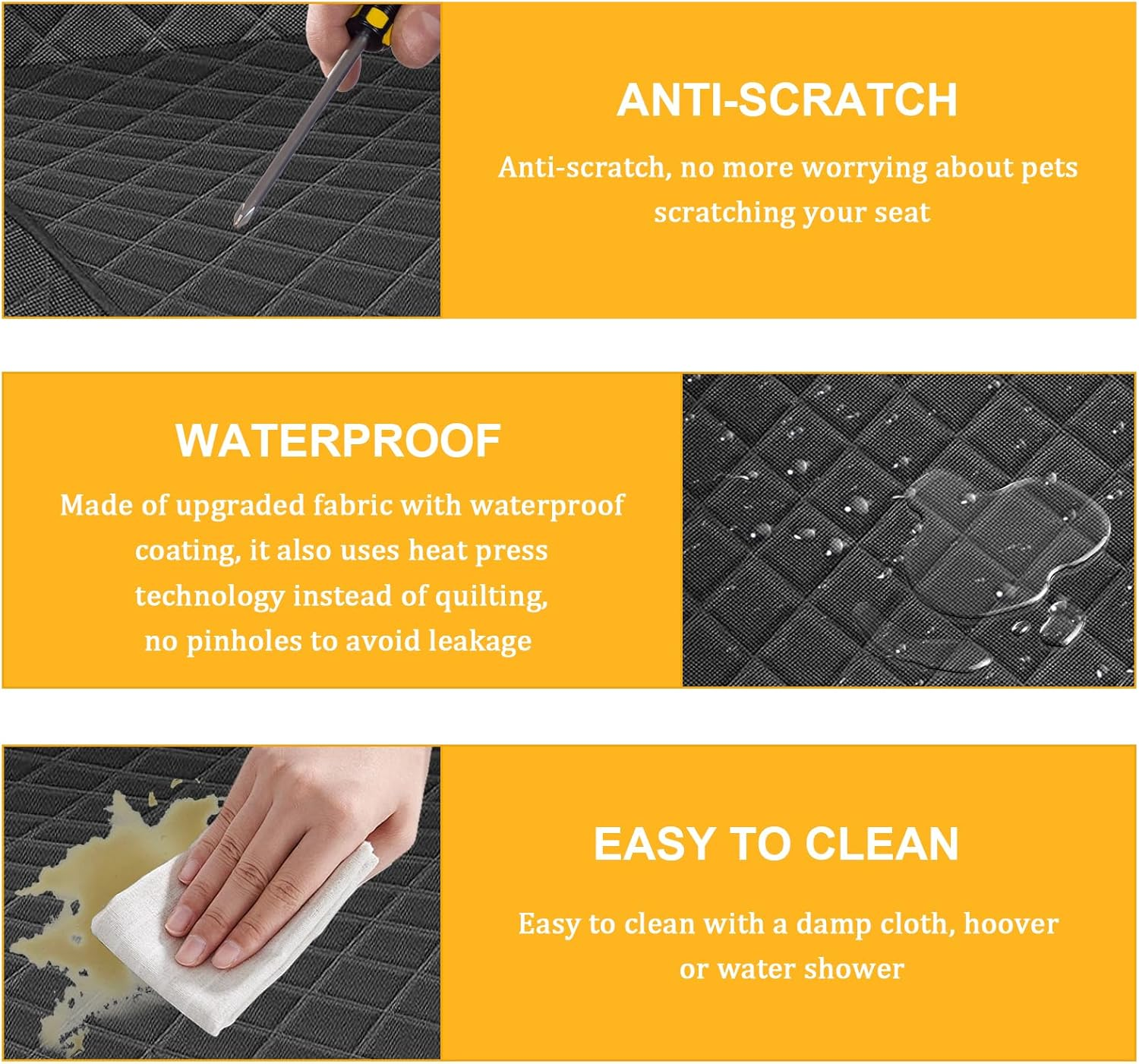 ANTI-SCRATCH

Anti-scratch, no more worrying about pets scratching your seat

WATERPROOF

Made of upgraded fabric with waterproof coating, it also uses heat press technology instead of quilting, no pinholes to avoid leakage

EASY TO CLEAN

Easy to clean with a damp cloth, hoover or water shower