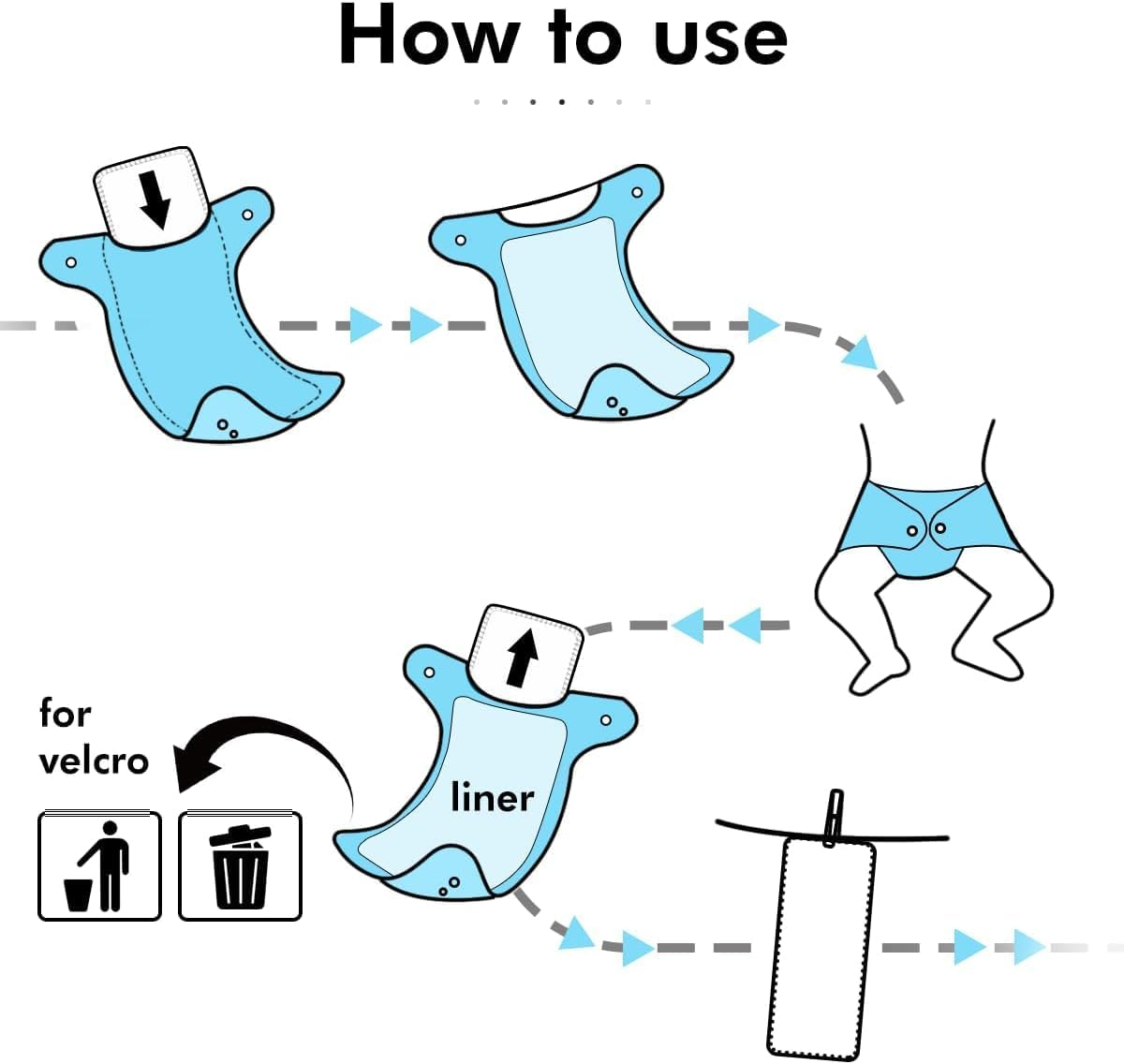 How to use

for velcro

liner