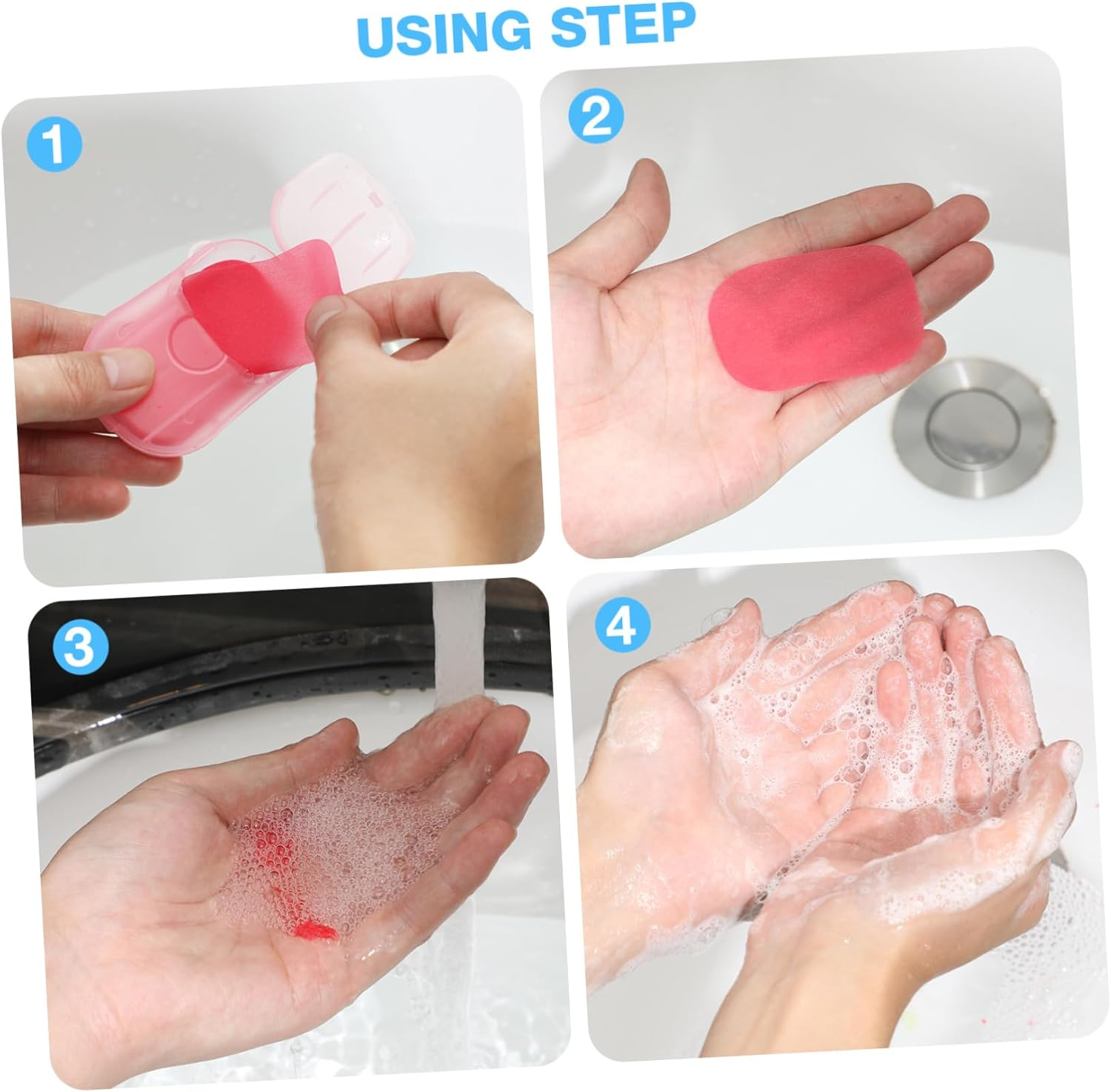 USING STEP

1

2

3

4