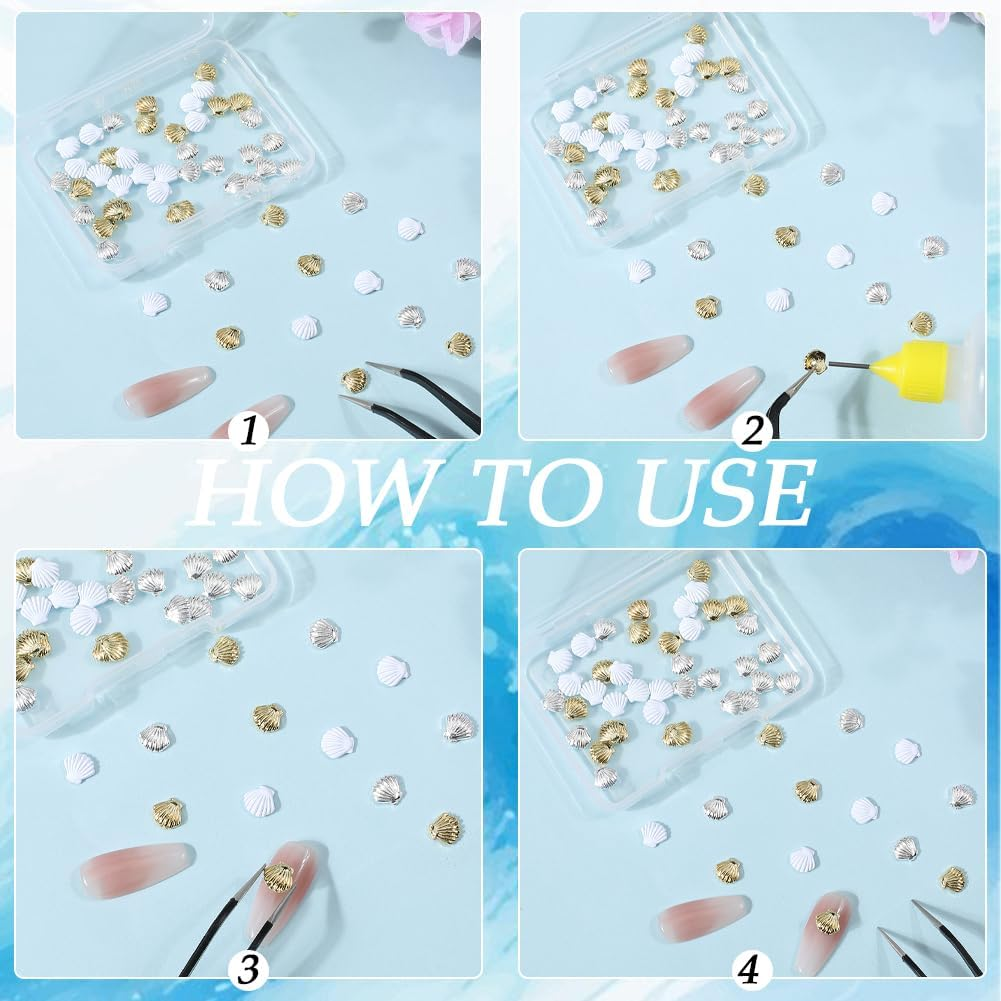 1

2

HOW TO USE

3

4