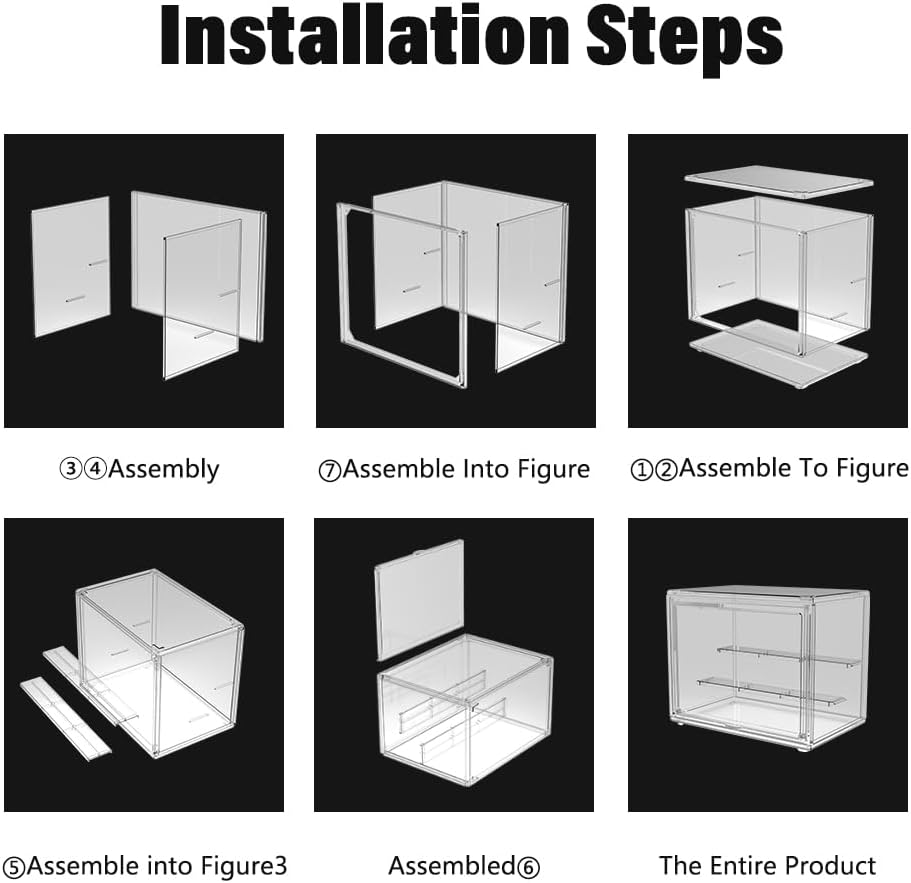 Installation Steps

③④Assembly

⑦Assemble Into Figure

①②Assemble To Figure

⑤Assemble into Figure3

Assembled⑥

The Entire Product