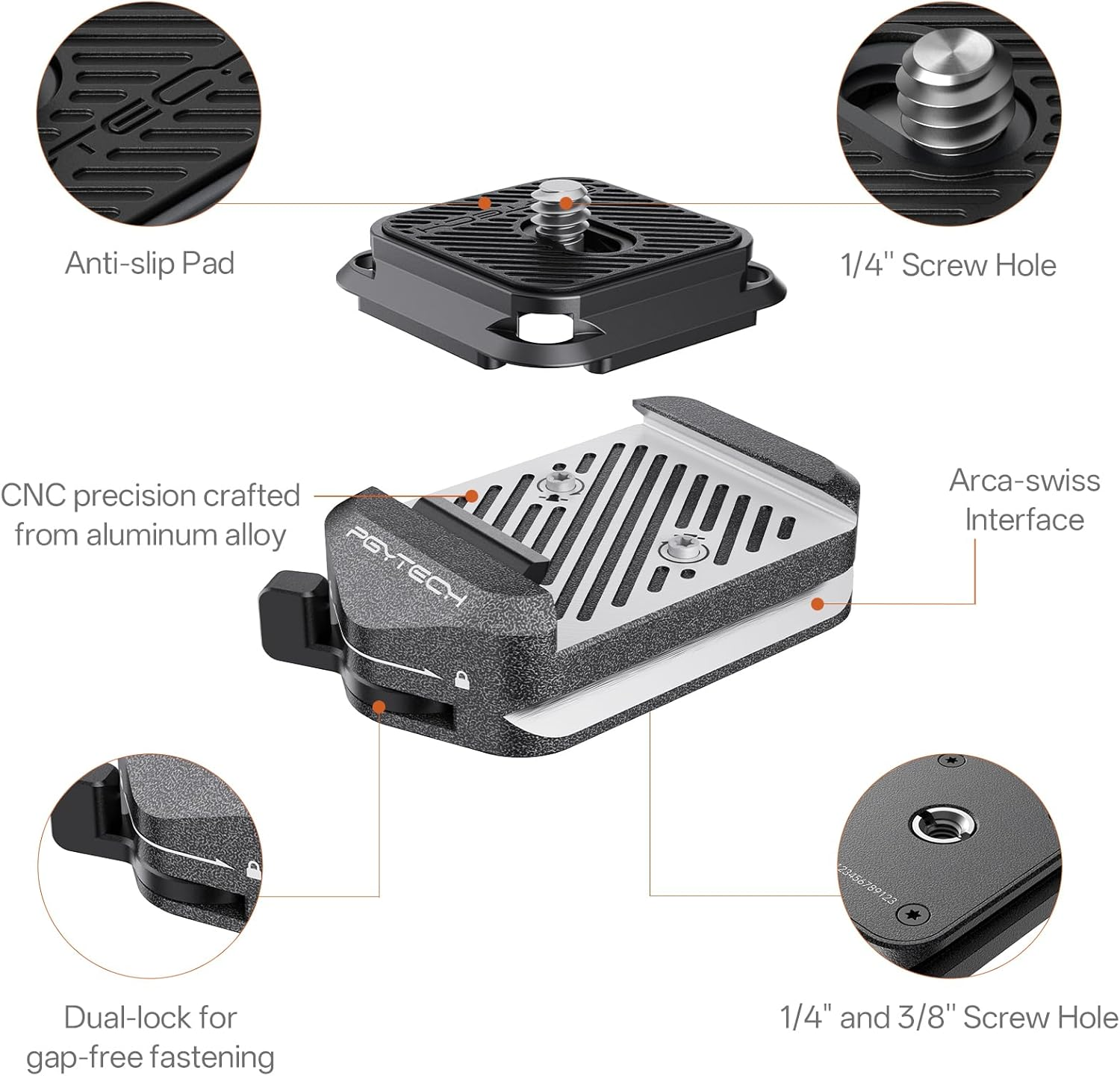 Anti-slip Pad

1/4'' Screw Hole

CNC precision crafted from aluminum alloy

PGYTECH

Arca-swiss Interface

123456789123

Dual-lock for gap-free fastening

1/4'' and 3/8'' Screw Hole