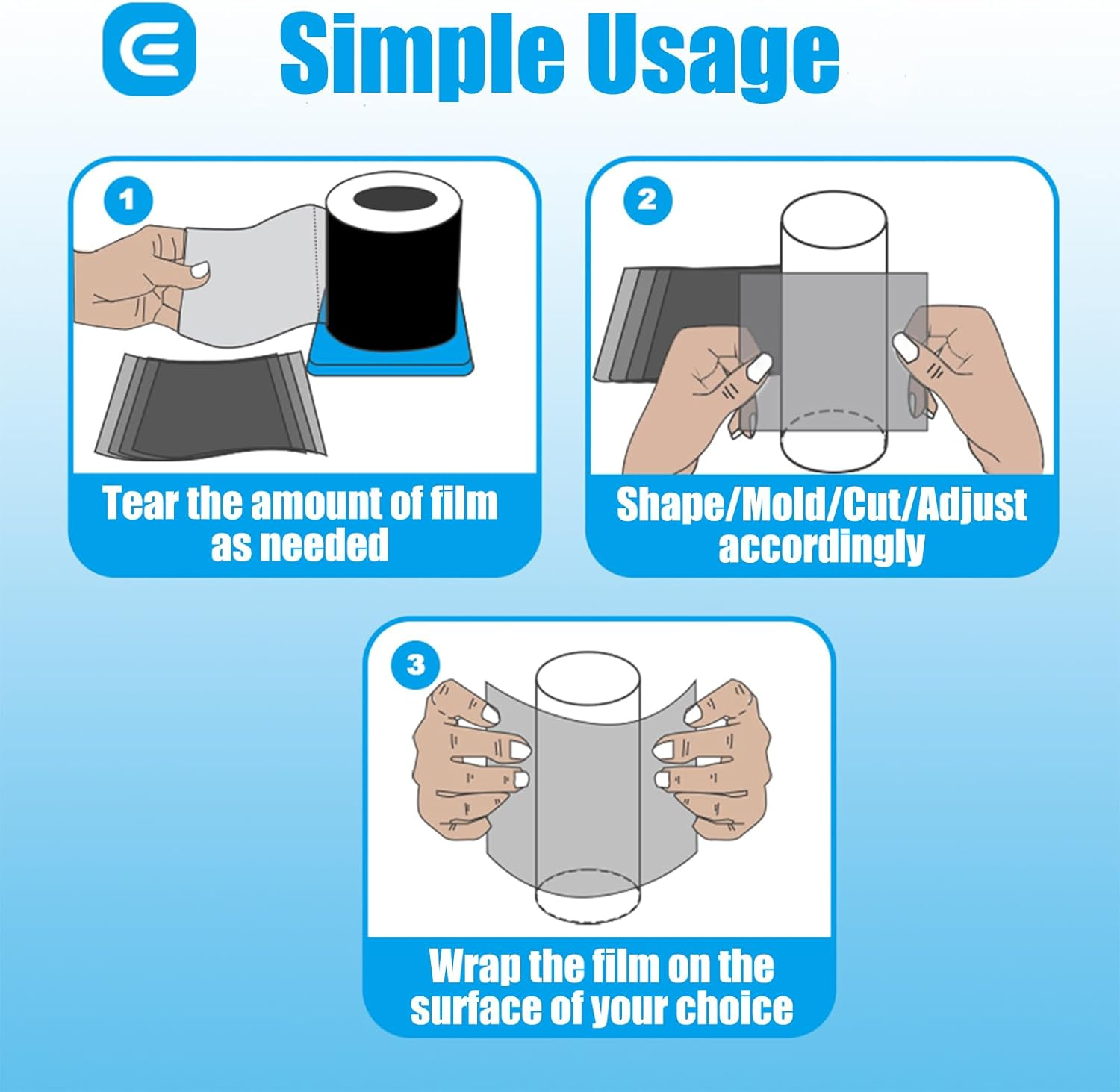 Simple Usage

1

Tear the amount of film as needed

2

Shape/Mold/Cut/Adjust accordingly

3

Wrap the film on the surface of your choice