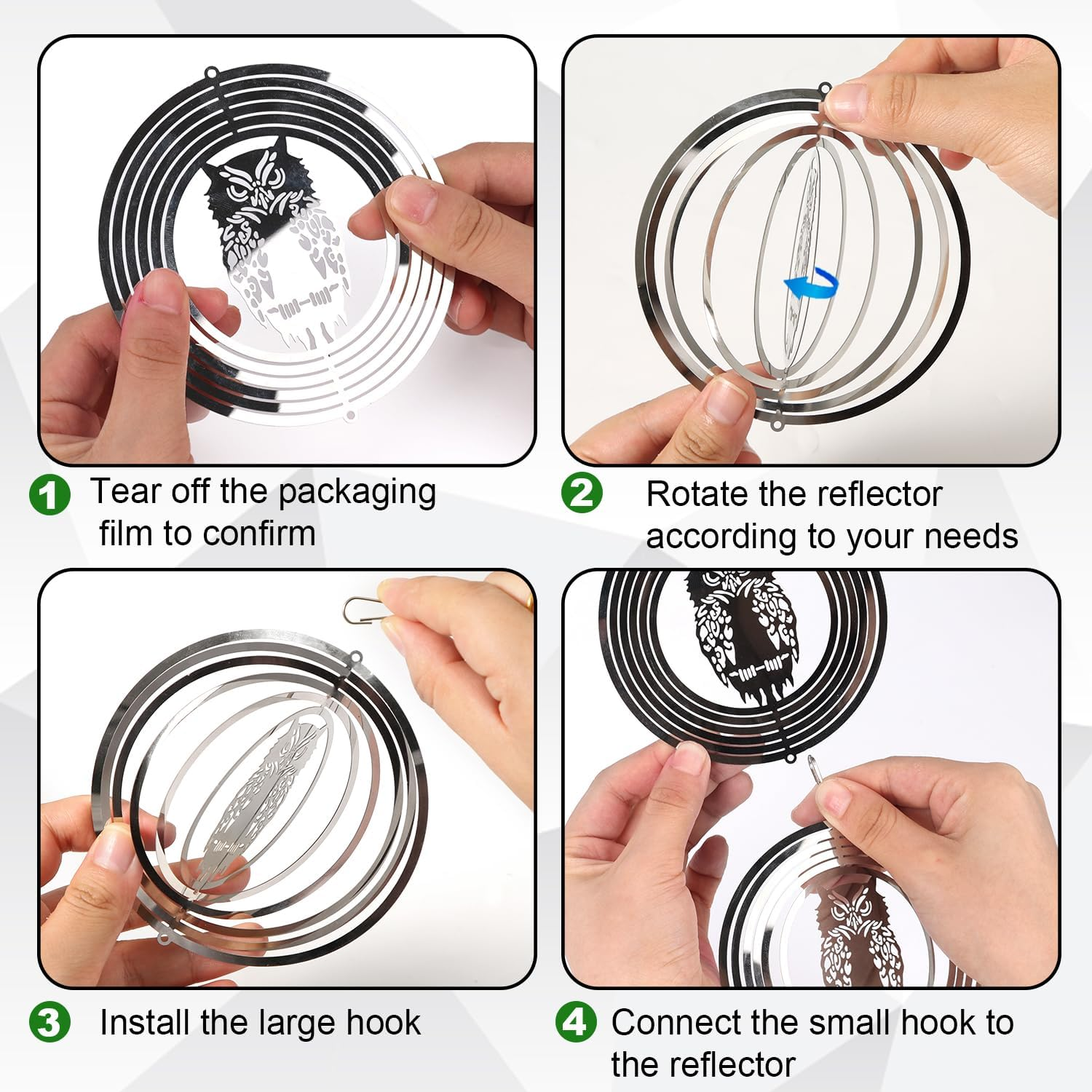 1 Tear off the packaging film to confirm

2 Rotate the reflector according to your needs

3 Install the large hook

4 Connect the small hook to the reflector