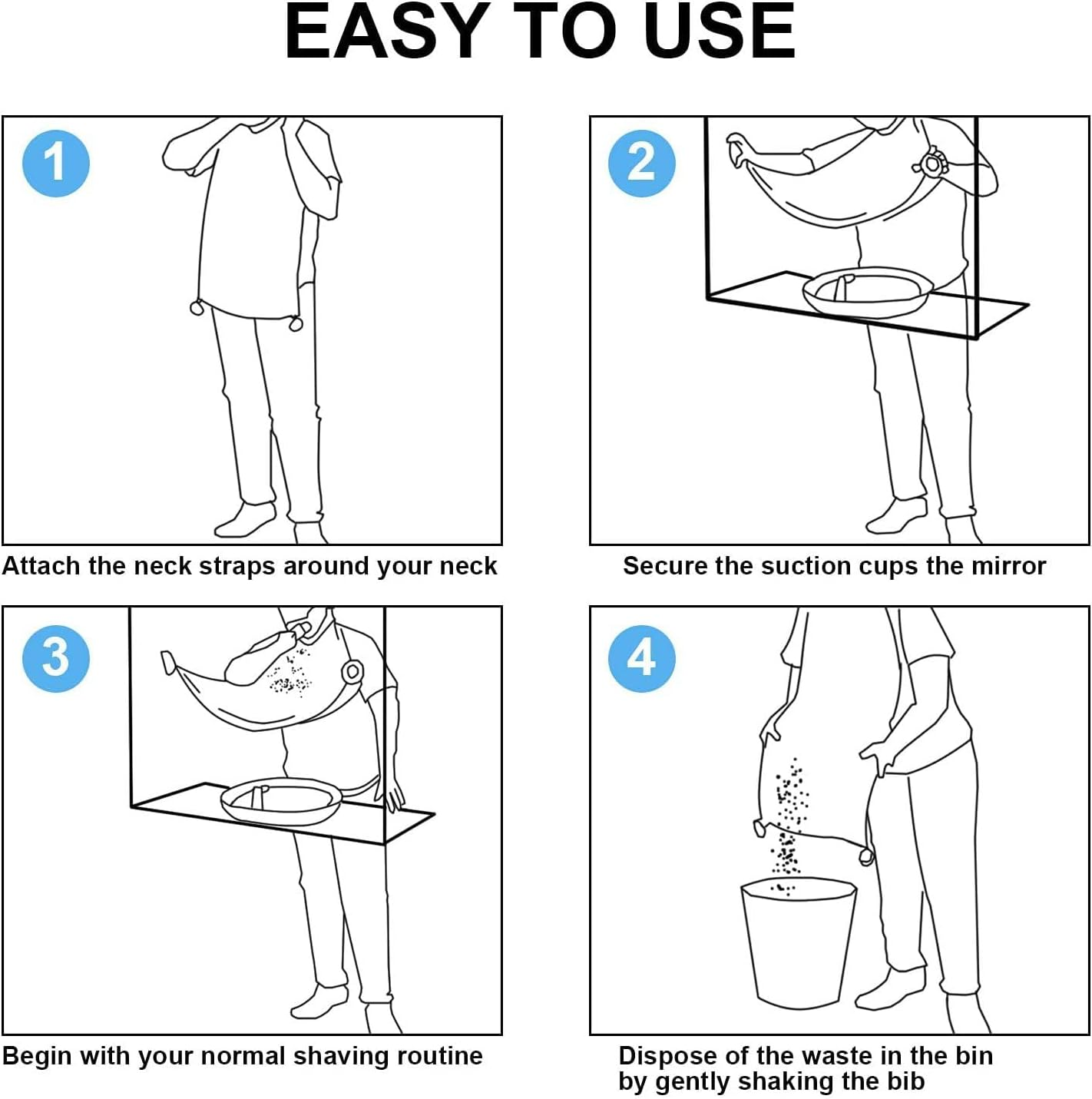 EASY TO USE

1

Attach the neck straps around your neck

2

Secure the suction cups the mirror

3

Begin with your normal shaving routine

4

Dispose of the waste in the bin by gently shaking the bib