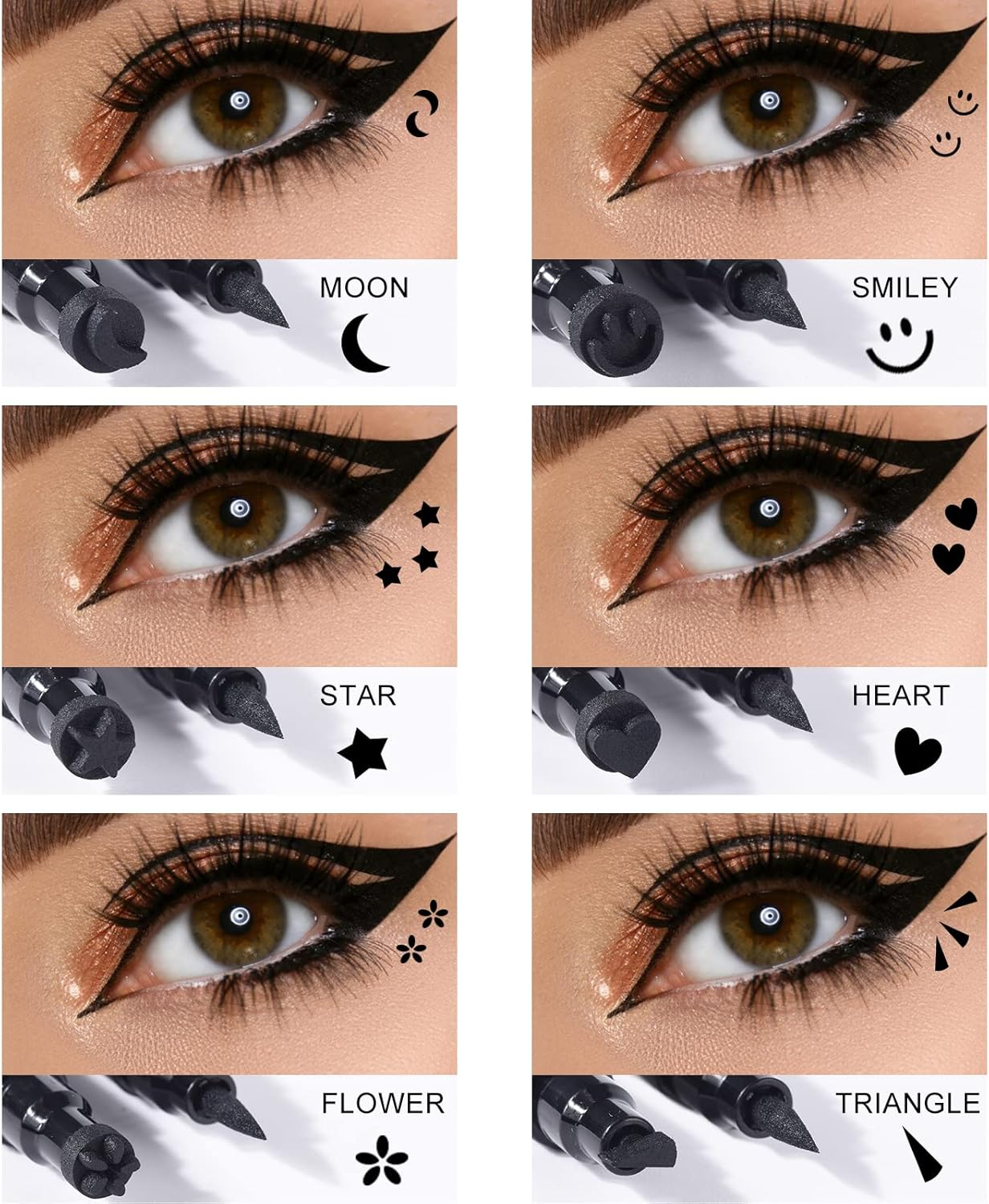 MOON

SMILEY

STAR

HEART

FLOWER

TRIANGLE