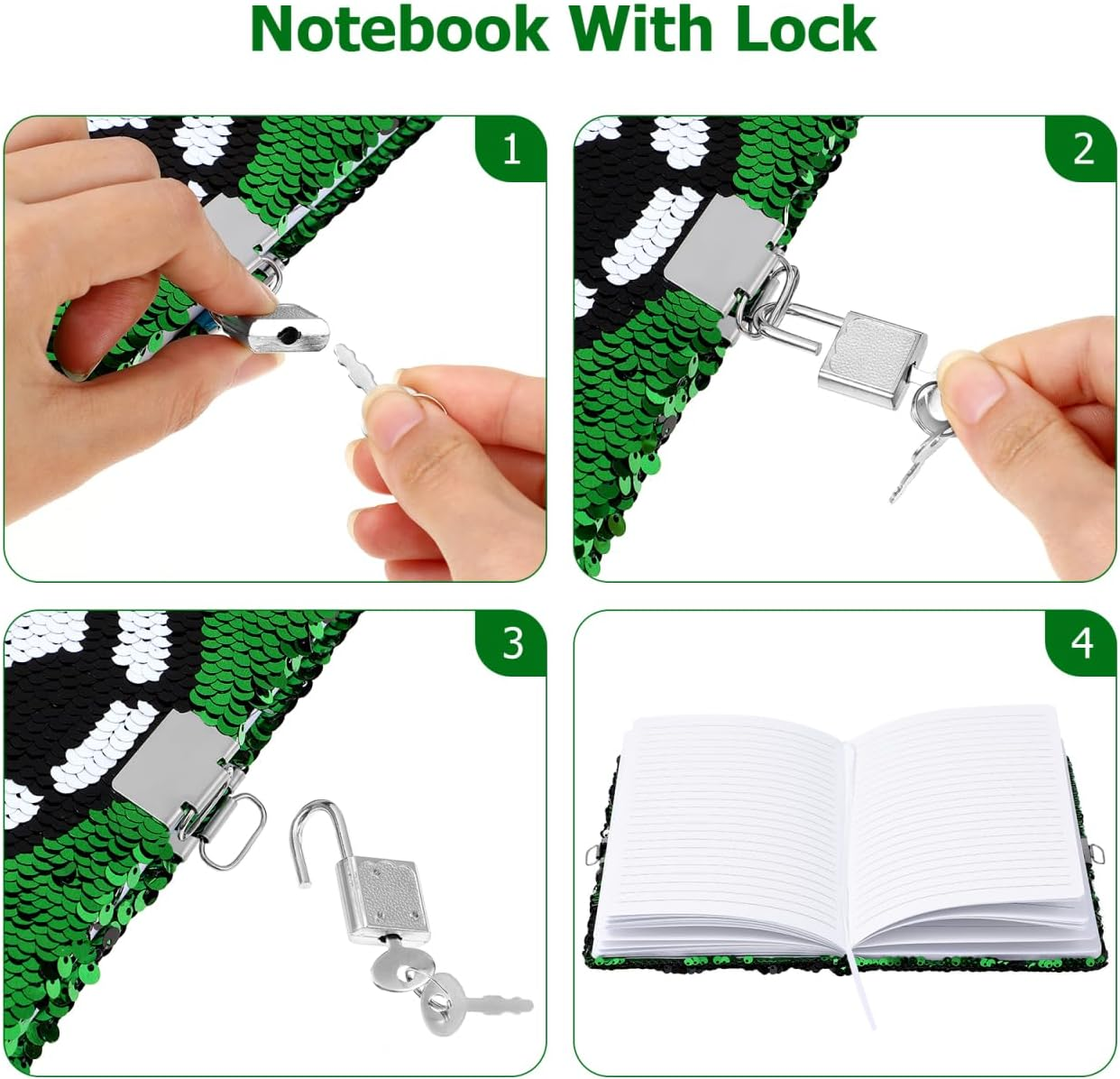 Notebook With Lock

1

2

3

4