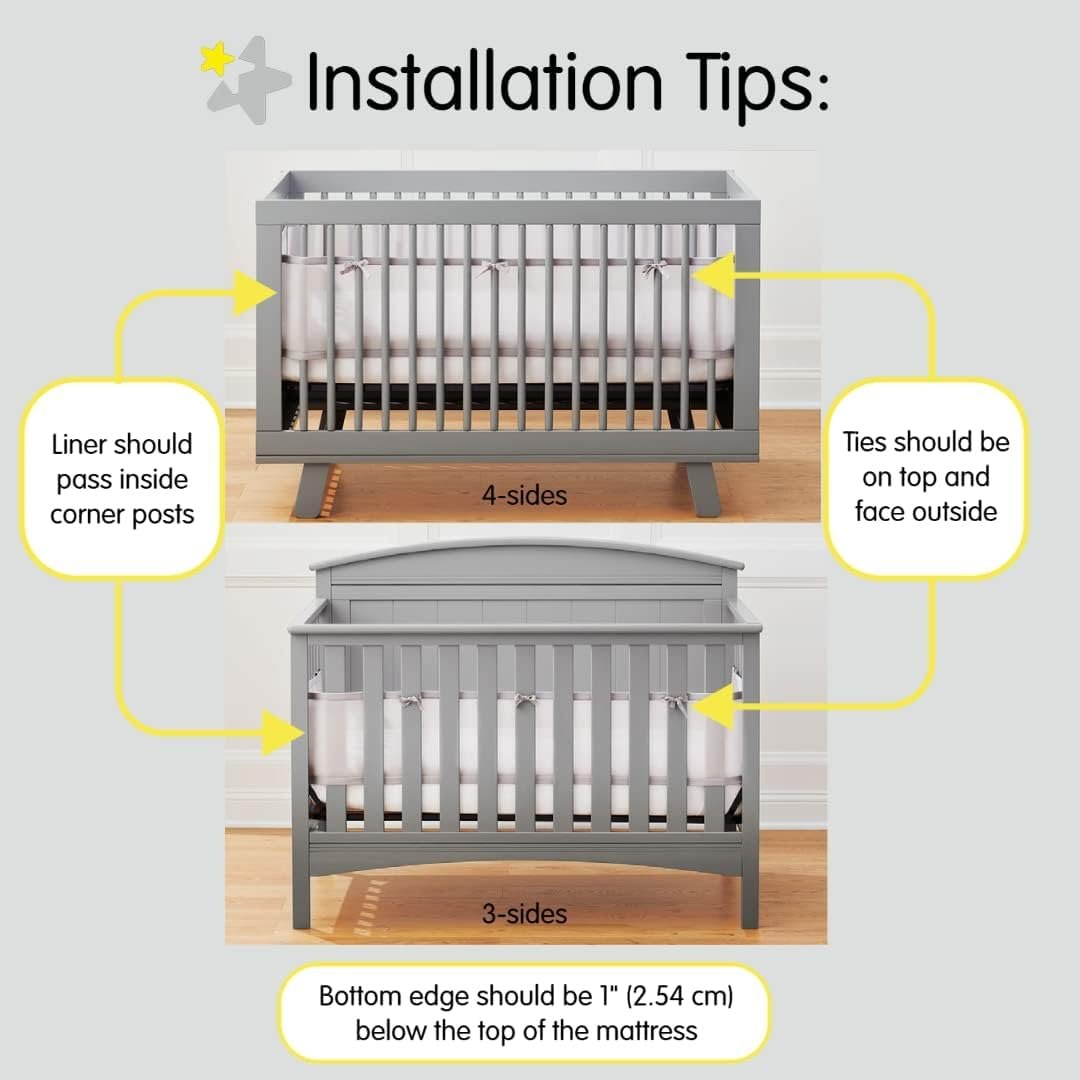 Installation Tips:

Liner should pass inside corner posts

4-sides

Ties should be on top and face outside

3-sides

Bottom edge should be 1" (2.54 cm) below the top of the mattress