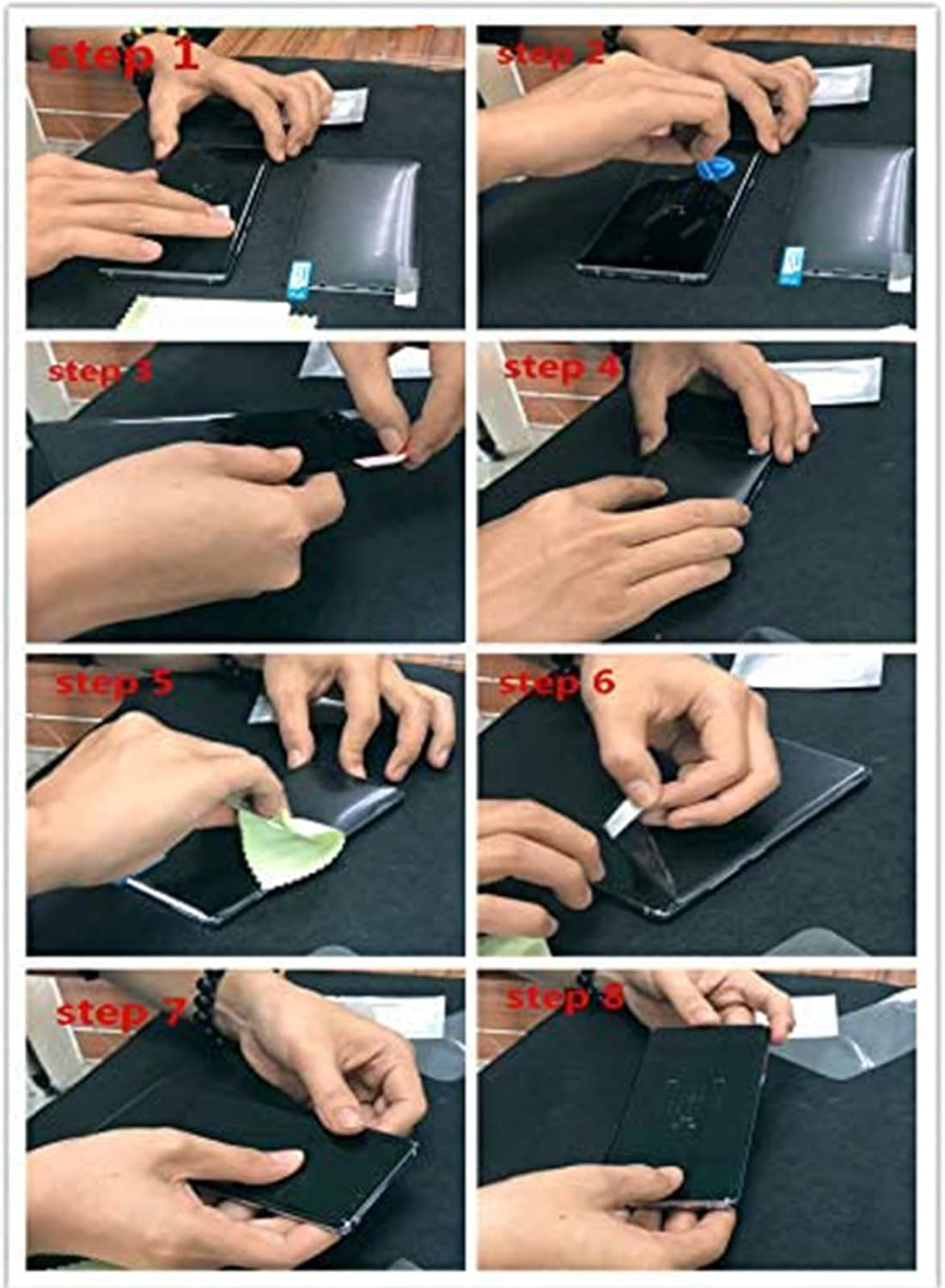 step 1

step 2

step 3

step 4

step 5

step 6

step 7

step 8