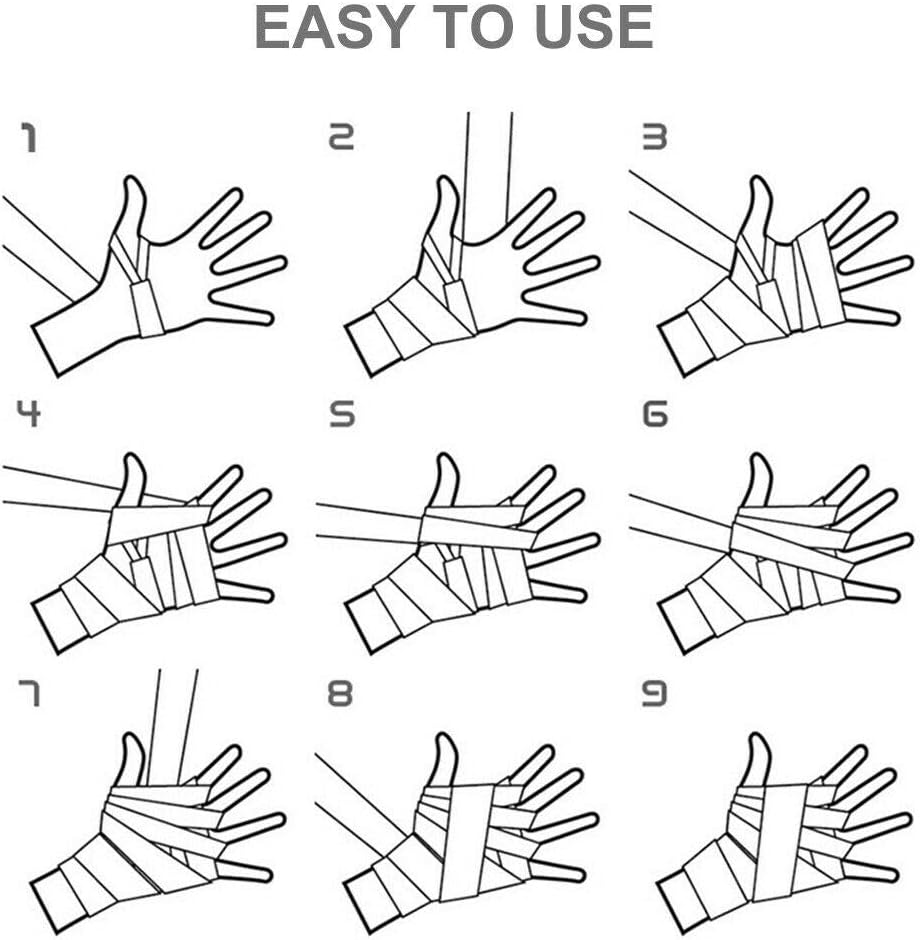 EASY TO USE

1

2

3

4

5

6

7

8

9