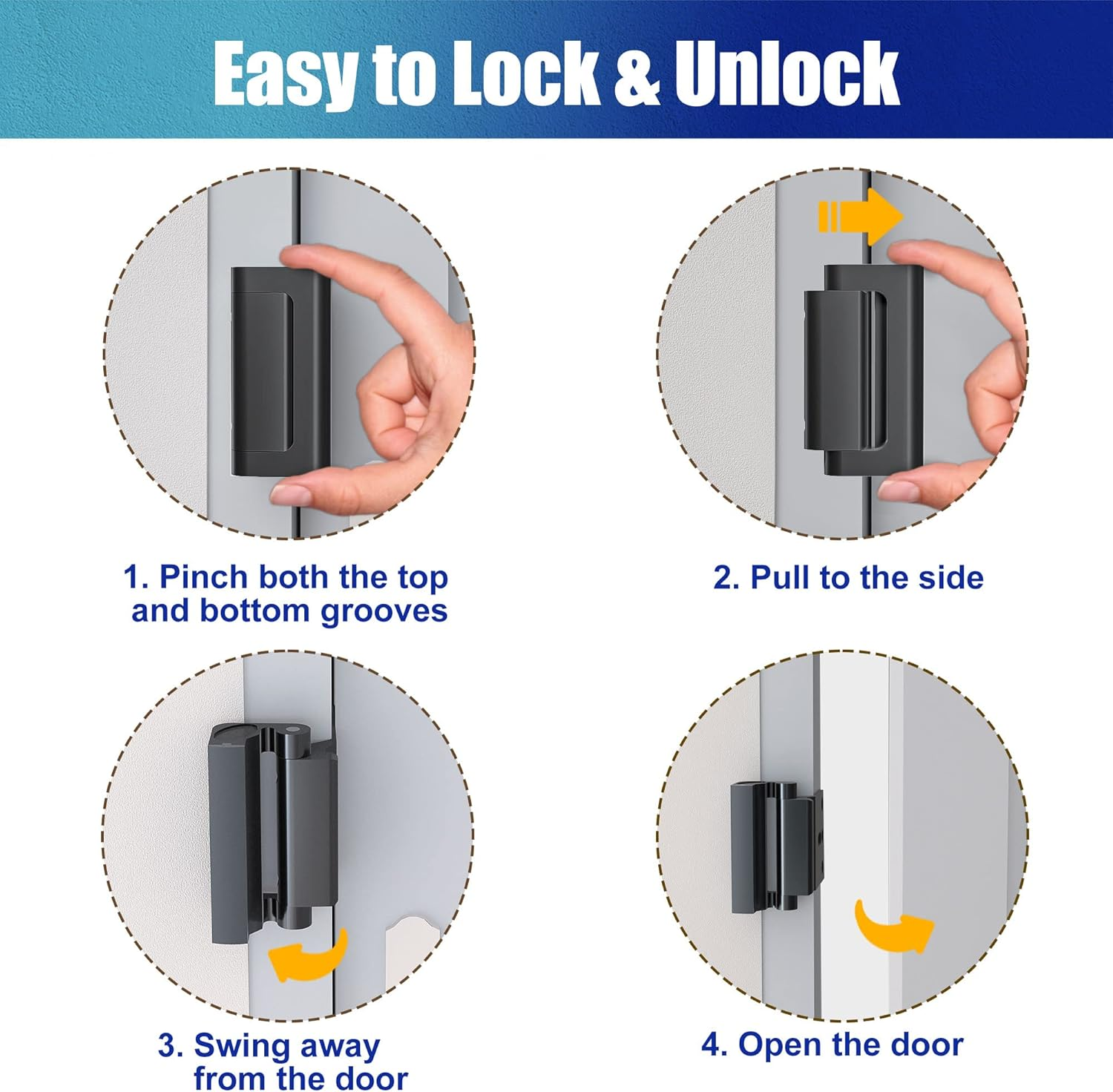 Easy to Lock & Unlock

1. Pinch both the top and bottom grooves

2. Pull to the side

3. Swing away from the door

4. Open the door