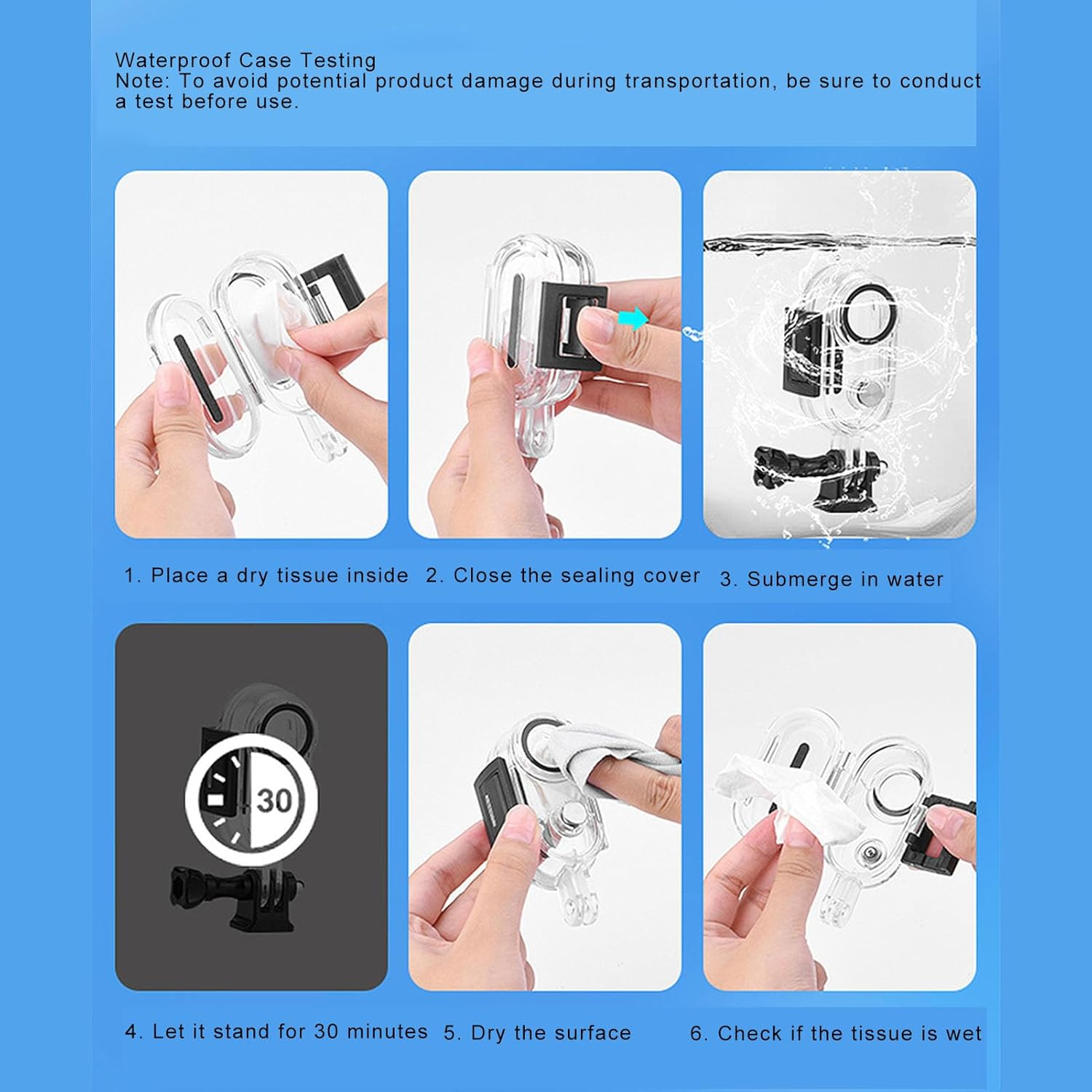 Waterproof Case Testing
Note: To avoid potential product damage during transportation, be sure to conduct a test before use.

1. Place a dry tissue inside

2. Close the sealing cover

3. Submerge in water

30

4. Let it stand for 30 minutes

5. Dry the surface

6. Check if the tissue is wet