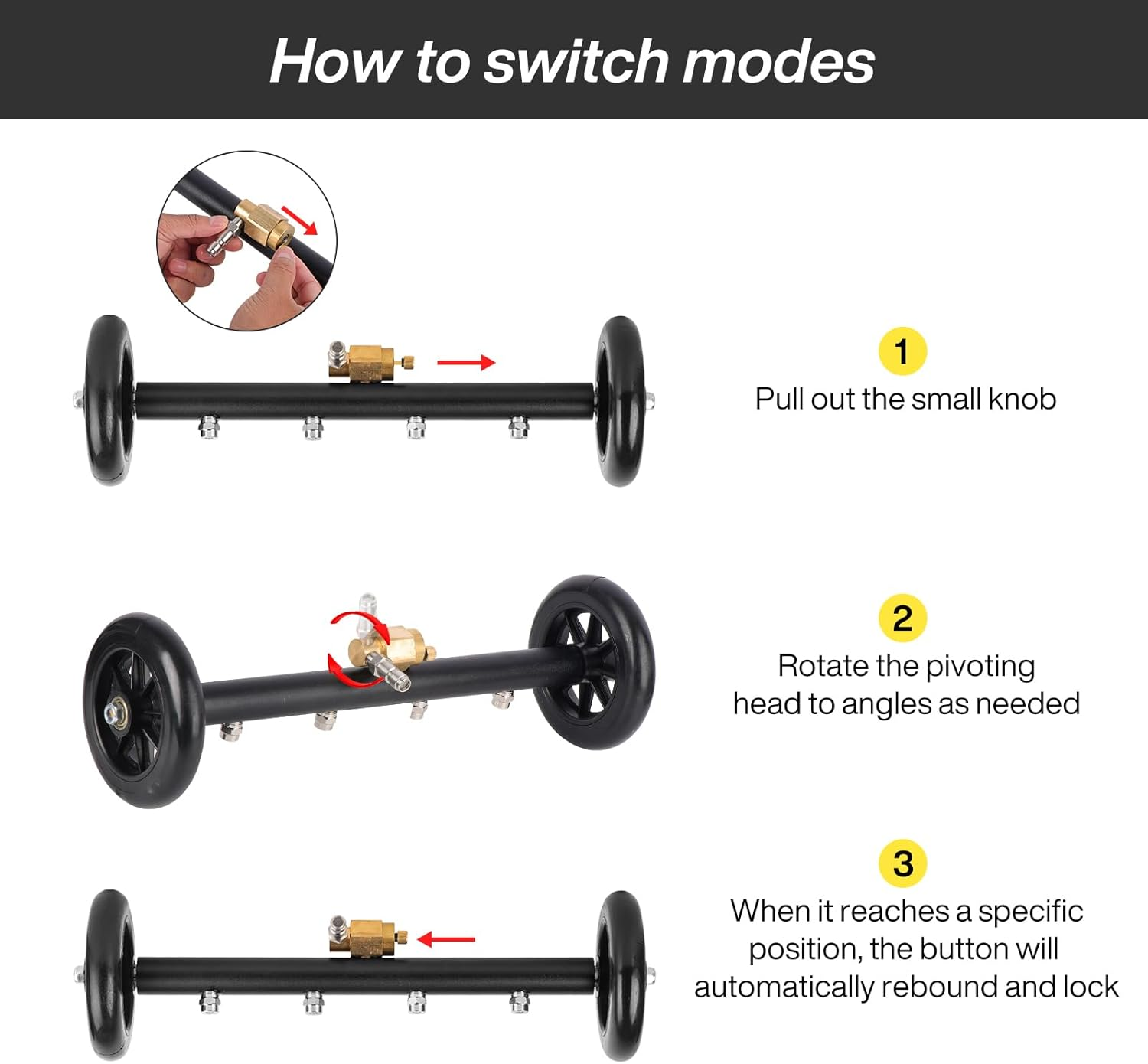 How to switch modes

1
Pull out the small knob

2
Rotate the pivoting head to angles as needed

3
When it reaches a specific position, the button will automatically rebound and lock