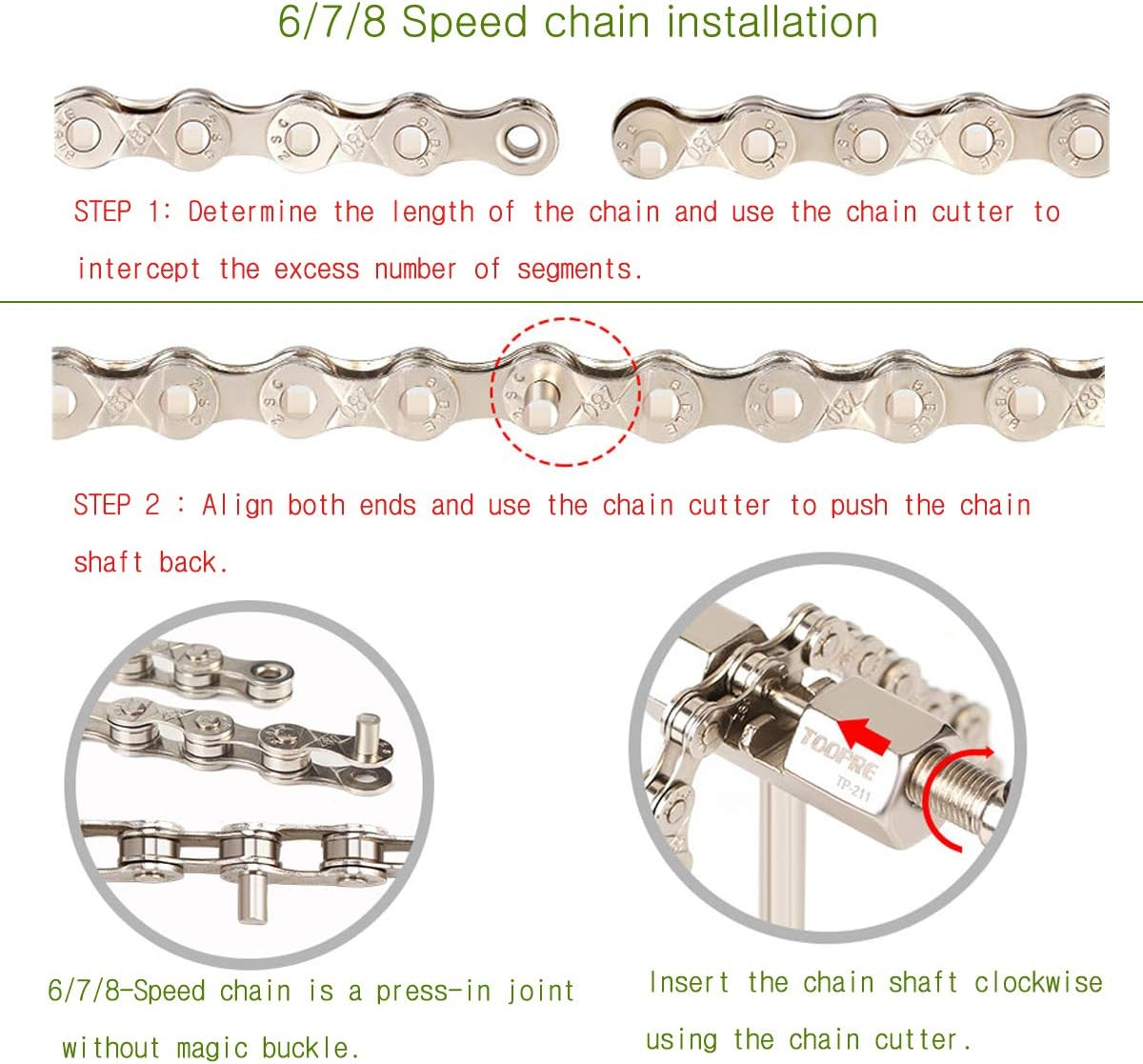 6/7/8 Speed chain installation

STEP 1: Determine the length of the chain and use the chain cutter to intercept the excess number of segments.

STEP 2 : Align both ends and use the chain cutter to push the chain shaft back.

TOOPRE
TP-211

6/7/8-Speed chain is a press-in joint without magic buckle.

Insert the chain shaft clockwise using the chain cutter.