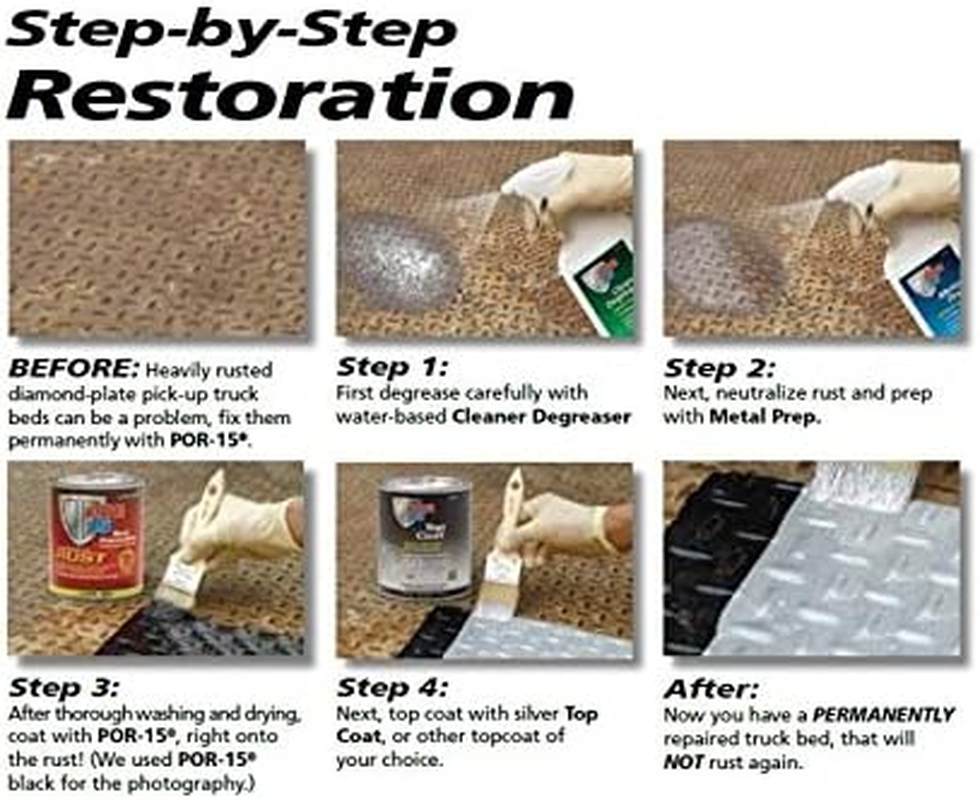 Step-by-Step
Restoration

BEFORE: Heavily rusted diamond-plate pick-up truck beds can be a problem, fix them permanently with POR-15®.

Step 1:
First degrease carefully with water-based Cleaner Degreaser

Step 2:
Next, neutralize rust and prep with Metal Prep.

RUST

Top Coat

Step 3:
After thorough washing and drying, coat with POR-15®, right onto the rust! (We used POR-15® black for the photography.)

Step 4:
Next, top coat with silver Top Coat, or other topcoat of your choice.

After:
Now you have a PERMANENTLY repaired truck bed, that will NOT rust again.