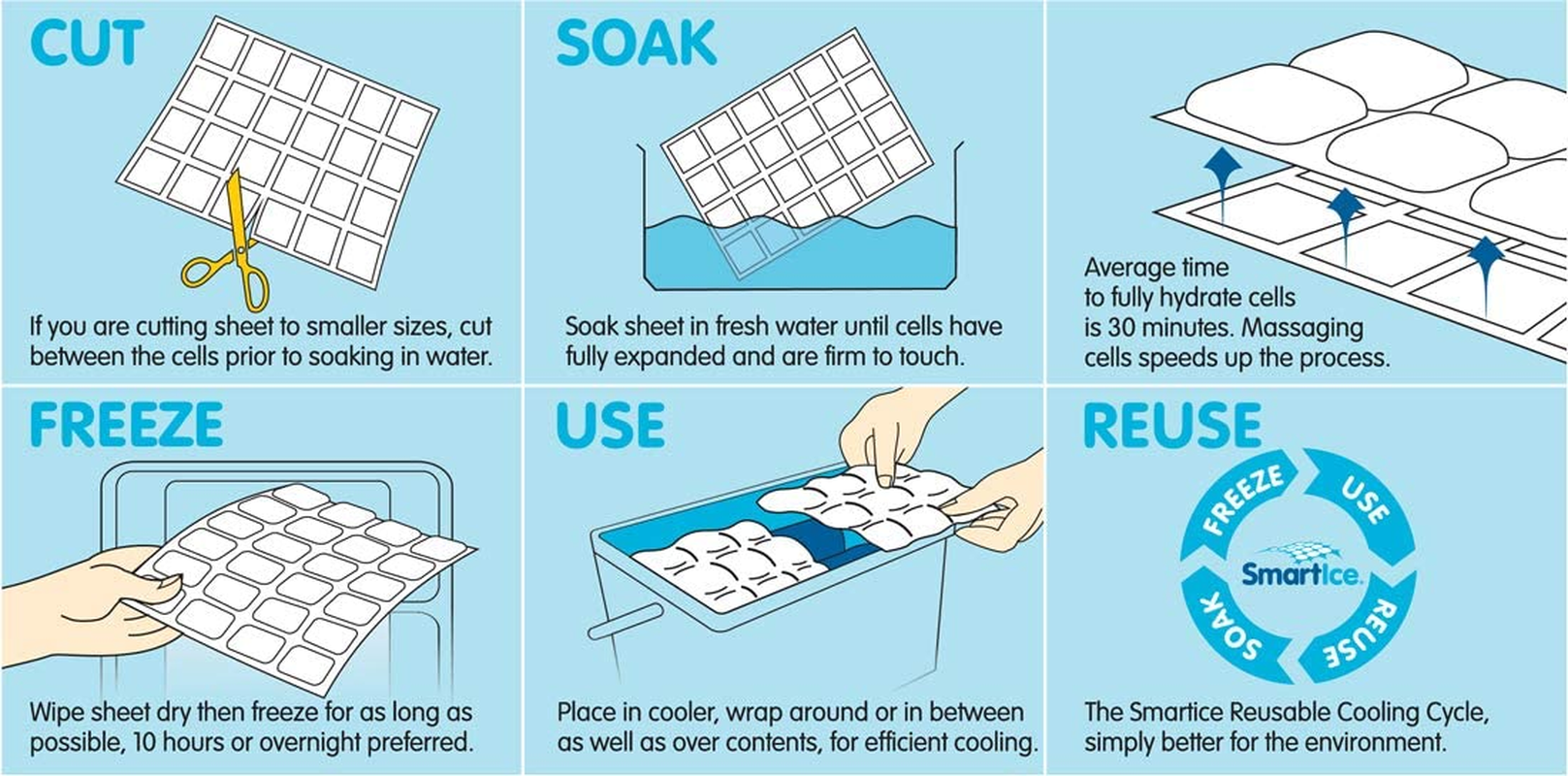 CUT

If you are cutting sheet to smaller sizes, cut between the cells prior to soaking in water.

SOAK

Soak sheet in fresh water until cells have fully expanded and are firm to touch.

Average time to fully hydrate cells is 30 minutes. Massaging cells speeds up the process.

FREEZE

Wipe sheet dry then freeze for as long as possible, 10 hours or overnight preferred.

USE

Place in cooler, wrap around or in between as well as over contents, for efficient cooling.

REUSE

FREEZE USE REUSE SOAK

SmartIce

The Smartice Reusable Cooling Cycle, simply better for the environment.