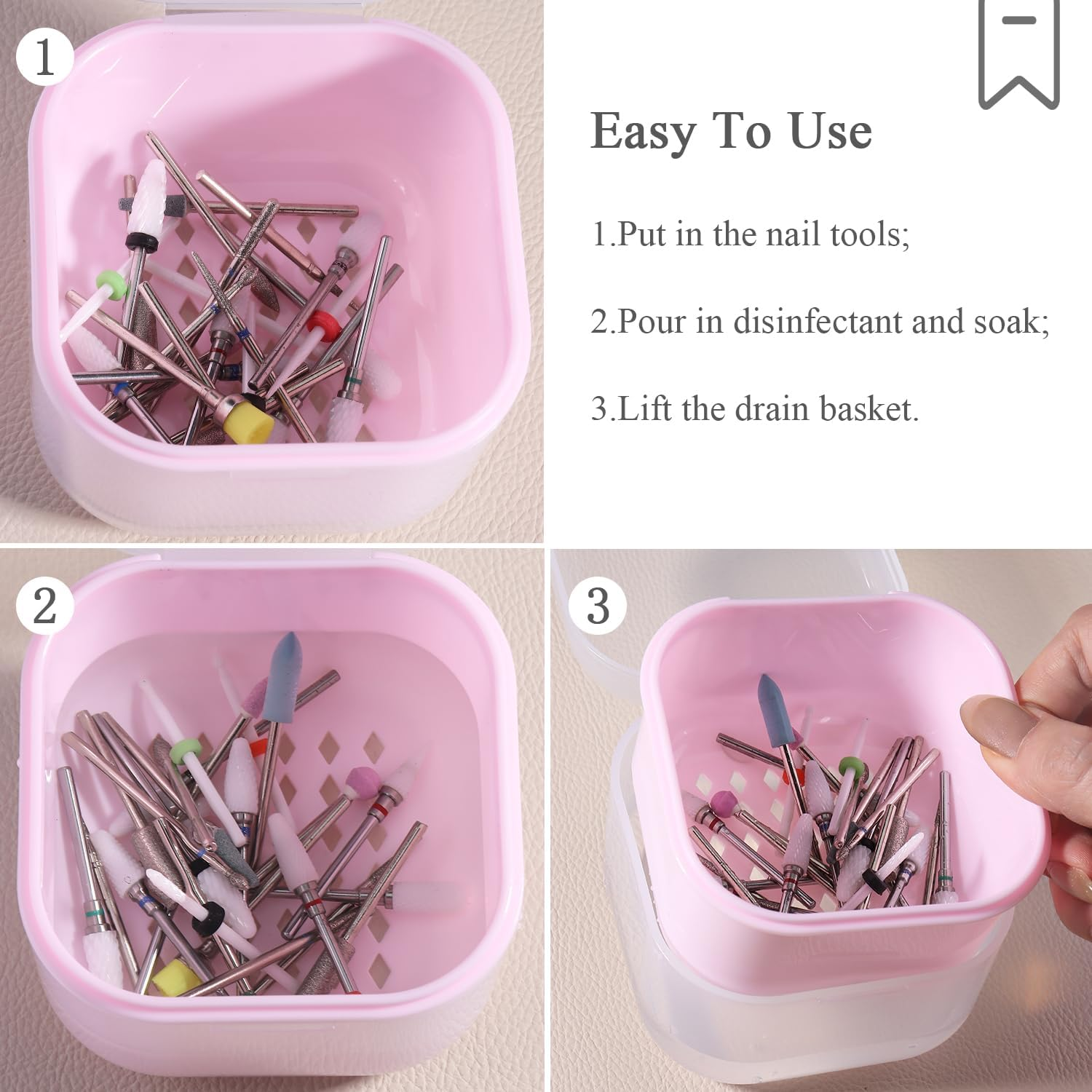 1

Easy To Use

1.Put in the nail tools;

2.Pour in disinfectant and soak;

3.Lift the drain basket.

2

3