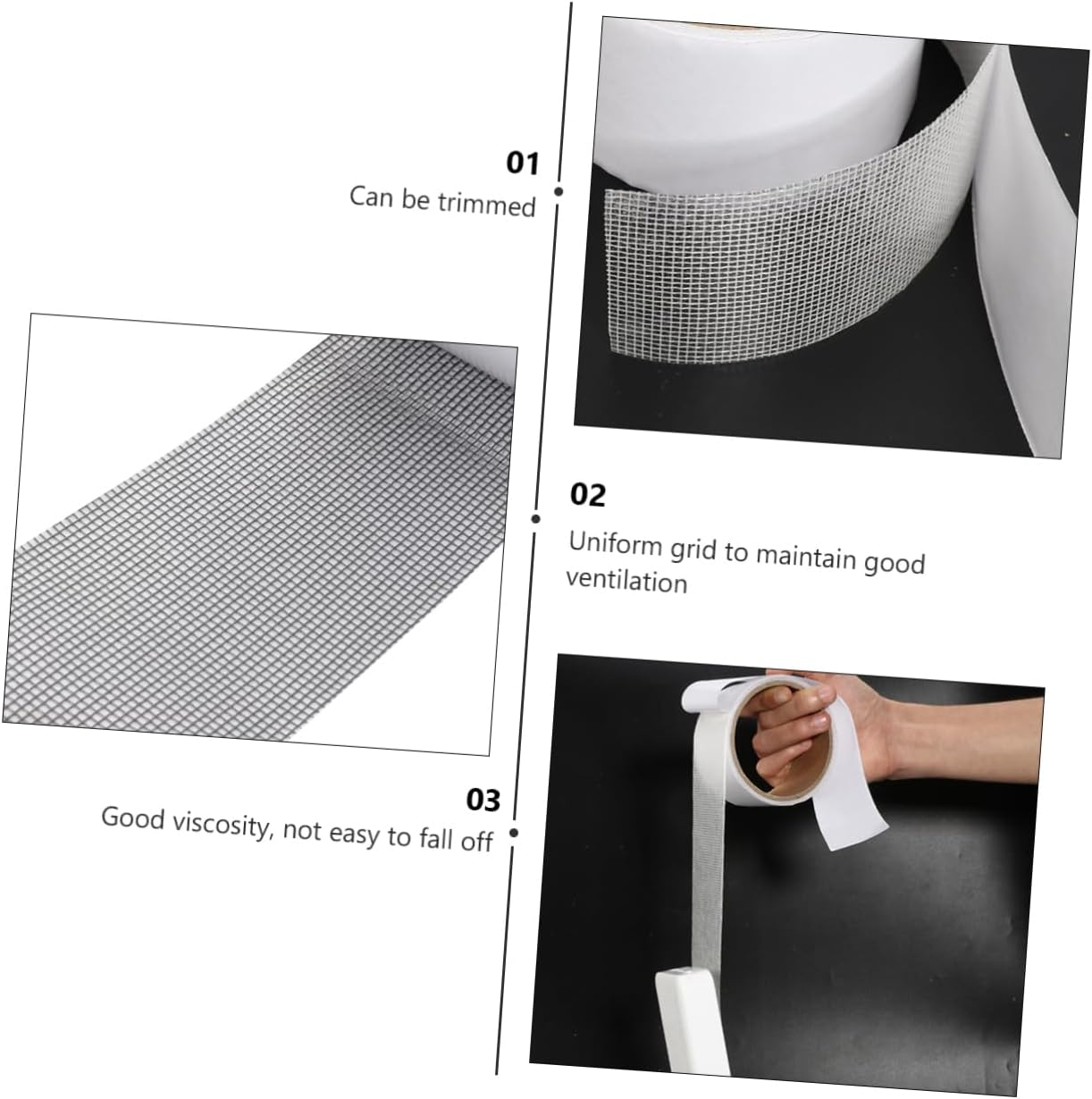 01
Can be trimmed

02
Uniform grid to maintain good ventilation

03
Good viscosity, not easy to fall off