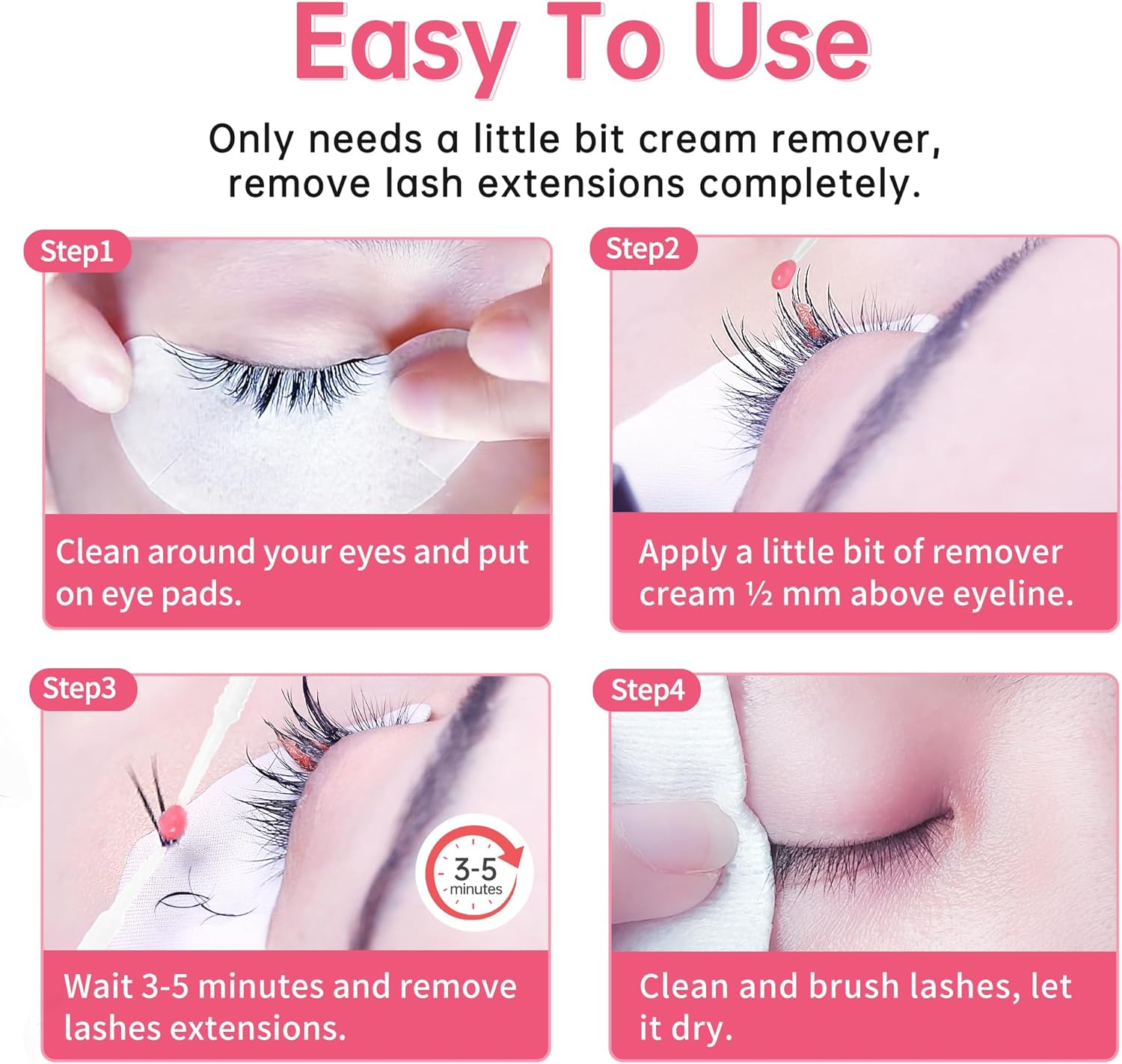 Easy To Use

Only needs a little bit cream remover, remove lash extensions completely.

Step1

Clean around your eyes and put on eye pads.

Step2

Apply a little bit of remover cream ½ mm above eyeline.

Step3

3-5 minutes

Wait 3-5 minutes and remove lashes extensions.

Step4

Clean and brush lashes, let it dry.