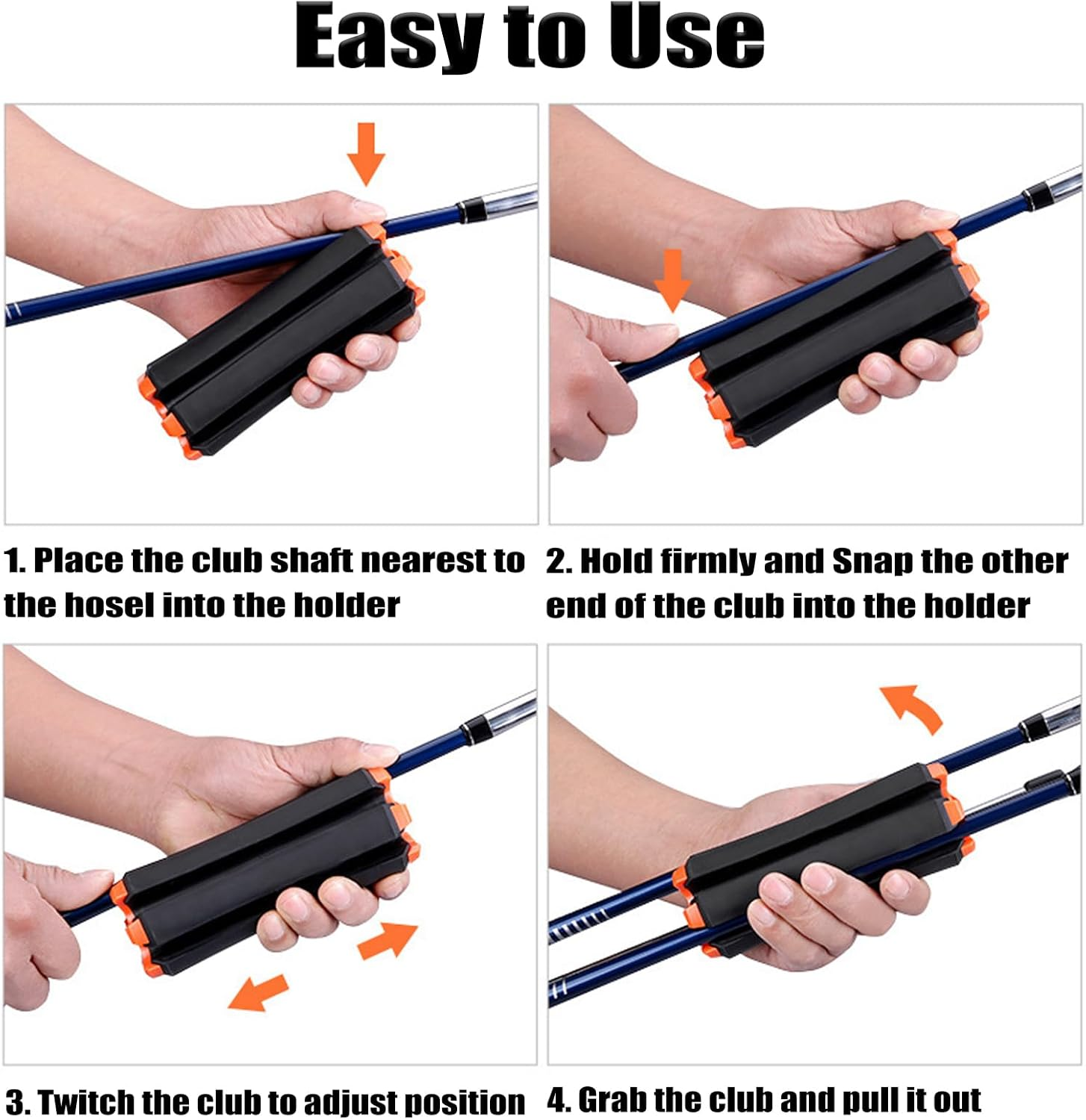 Easy to Use

1. Place the club shaft nearest to the hosel into the holder

2. Hold firmly and Snap the other end of the club into the holder

3. Twitch the club to adjust position

4. Grab the club and pull it out