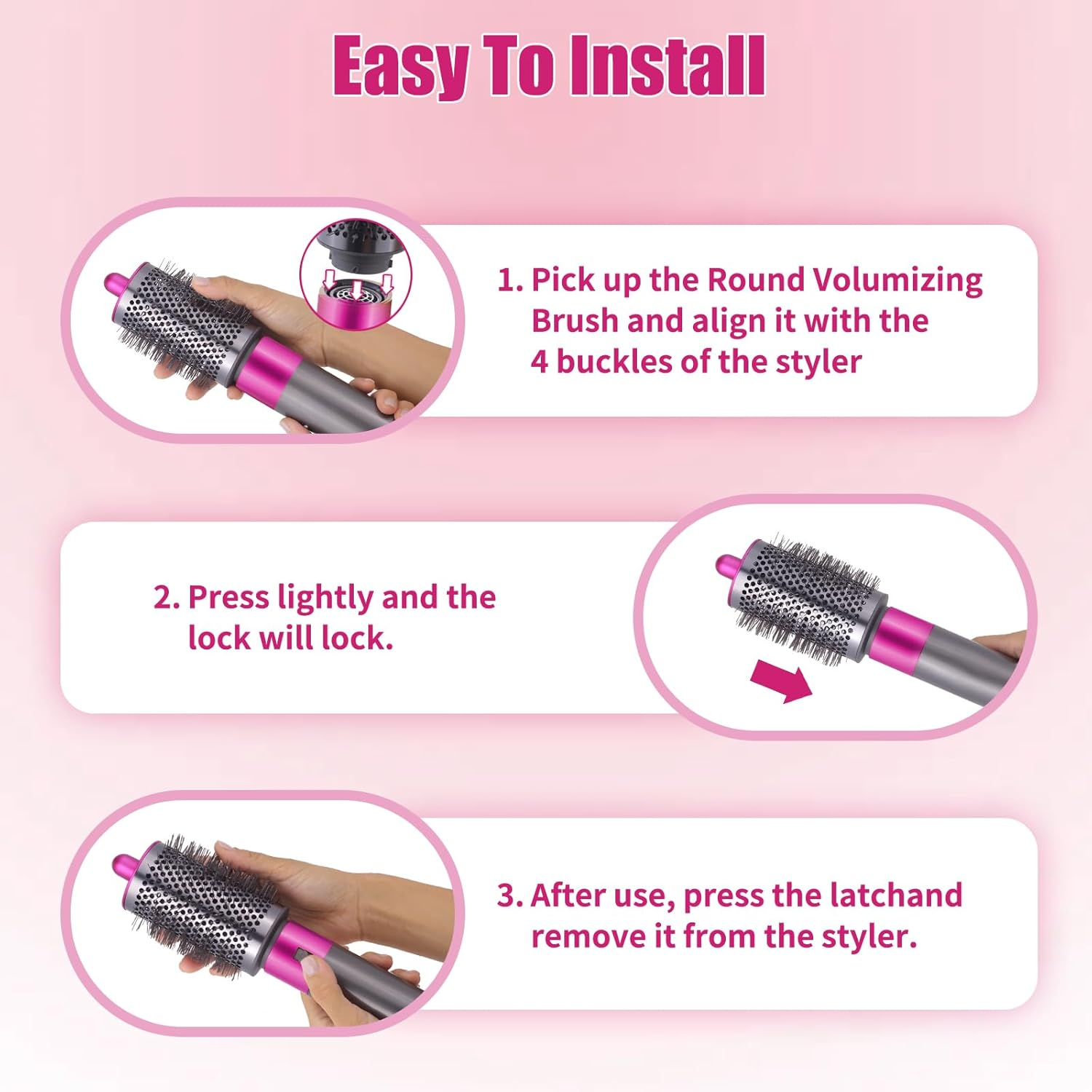 Easy To Install

1. Pick up the Round Volumizing Brush and align it with the 4 buckles of the styler

2. Press lightly and the lock will lock.

3. After use, press the latchand remove it from the styler.