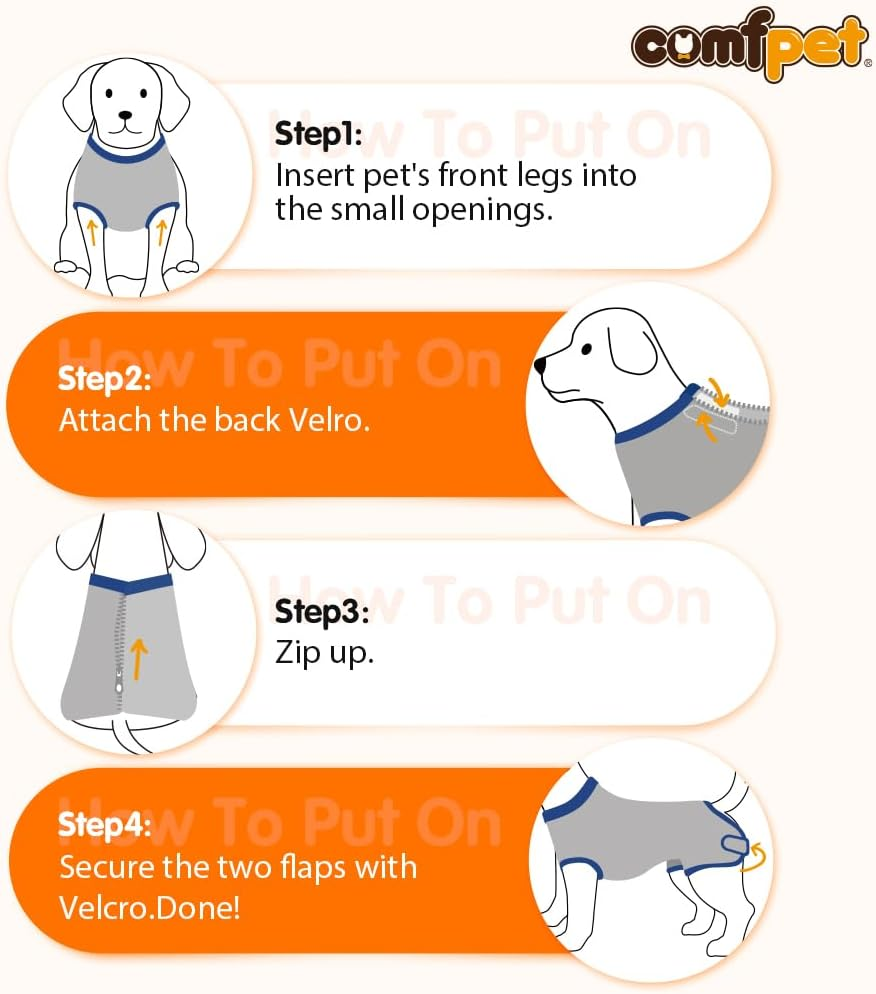 comfpet

How To Put On
Step1:
Insert pet's front legs into the small openings.

How To Put On
Step2:
Attach the back Velro.

How To Put On
Step3:
Zip up.

How To Put On
Step4:
Secure the two flaps with Velcro.Done!