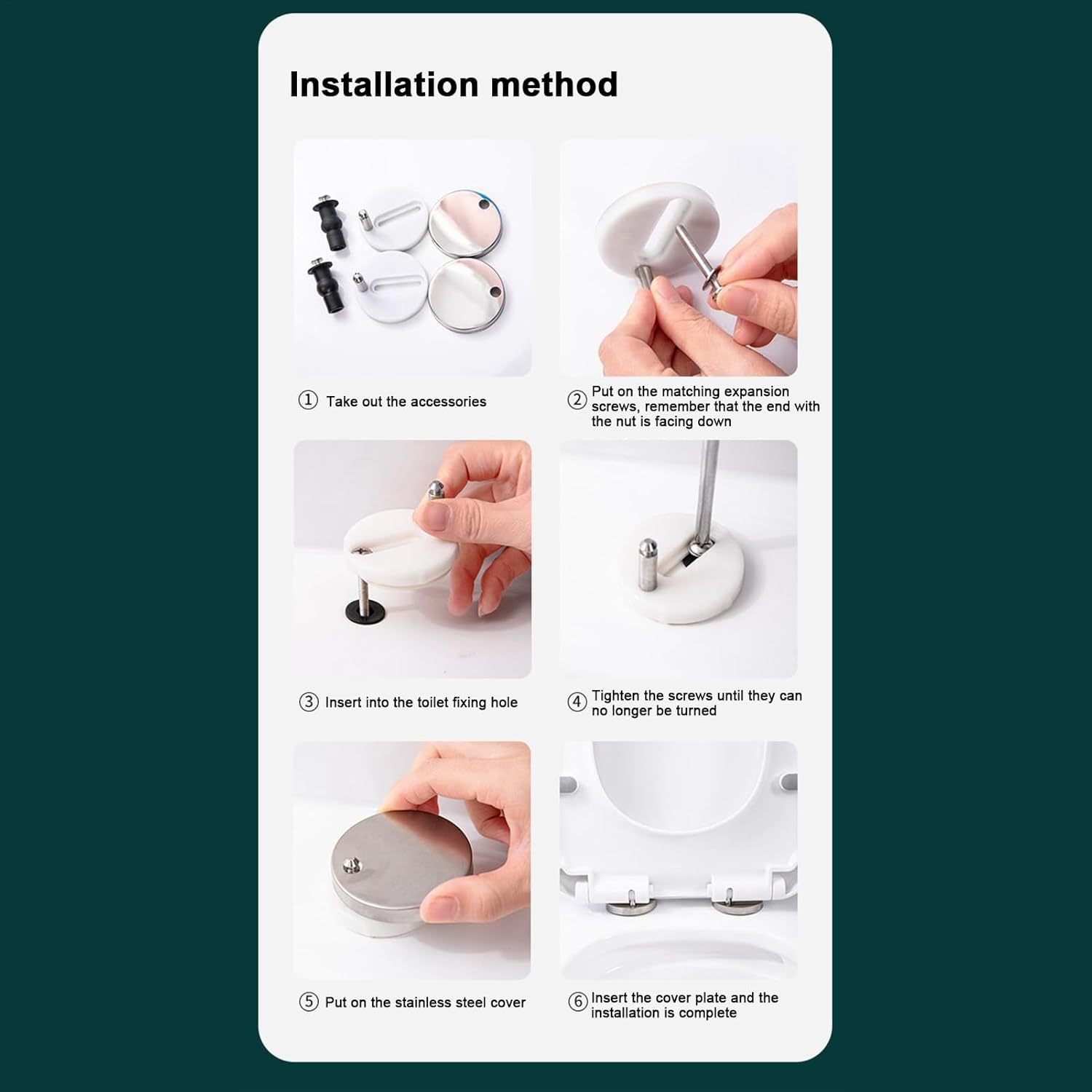 Installation method

① Take out the accessories

② Put on the matching expansion screws, remember that the end with the nut is facing down

③ Insert into the toilet fixing hole

④ Tighten the screws until they can no longer be turned

⑤ Put on the stainless steel cover

⑥ Insert the cover plate and the installation is complete