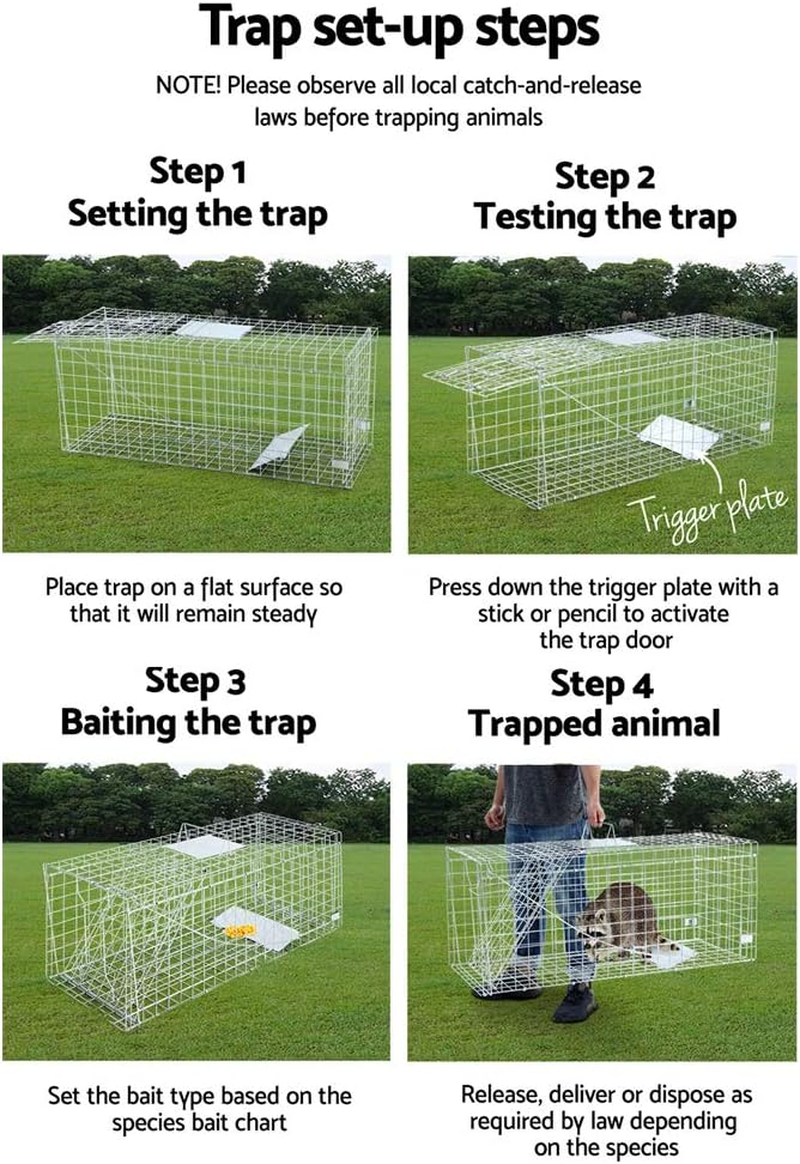 Trap set-up steps

NOTE! Please observe all local catch-and-release laws before trapping animals

Step 1
Setting the trap

Place trap on a flat surface so that it will remain steady

Step 2
Testing the trap

Trigger plate

Press down the trigger plate with a stick or pencil to activate the trap door

Step 3
Baiting the trap

Set the bait type based on the species bait chart

Step 4
Trapped animal

Release, deliver or dispose as required by law depending on the species