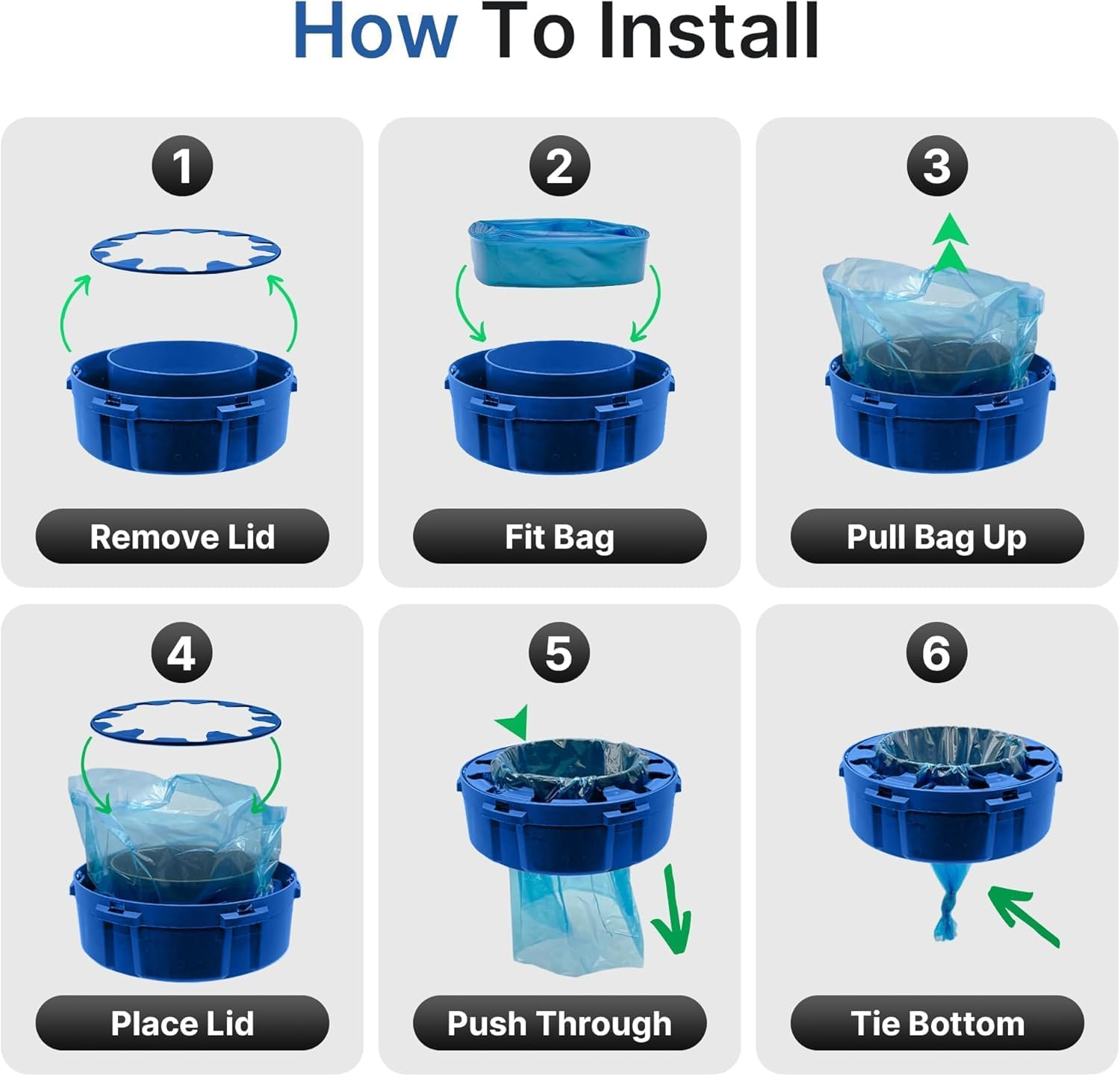 How To Install

1

Remove Lid

2

Fit Bag

3

Pull Bag Up

4

Place Lid

5

Push Through

6

Tie Bottom