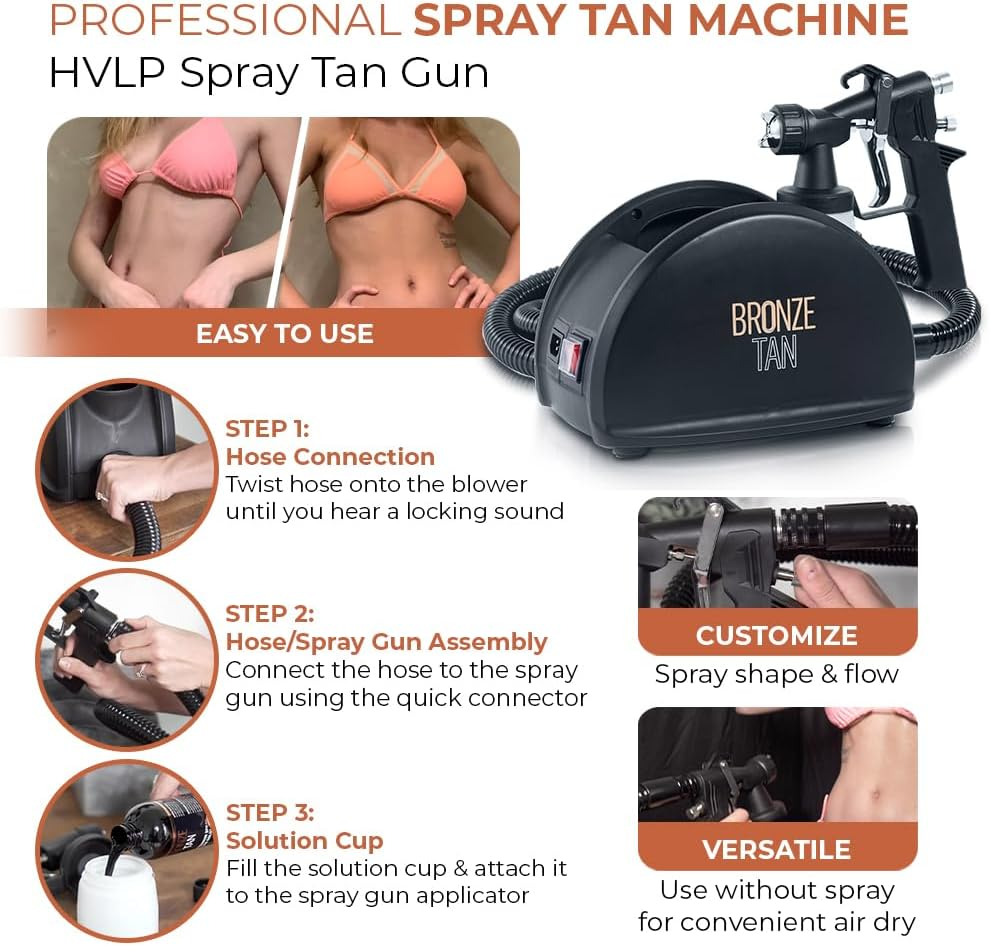 PROFESSIONAL SPRAY TAN MACHINE
HVLP Spray Tan Gun

EASY TO USE

BRONZE TAN

STEP 1:
Hose Connection
Twist hose onto the blower until you hear a locking sound

STEP 2:
Hose/Spray Gun Assembly
Connect the hose to the spray gun using the quick connector

STEP 3:
Solution Cup
Fill the solution cup & attach it to the spray gun applicator

CUSTOMIZE
Spray shape & flow

VERSATILE
Use without spray for convenient air dry