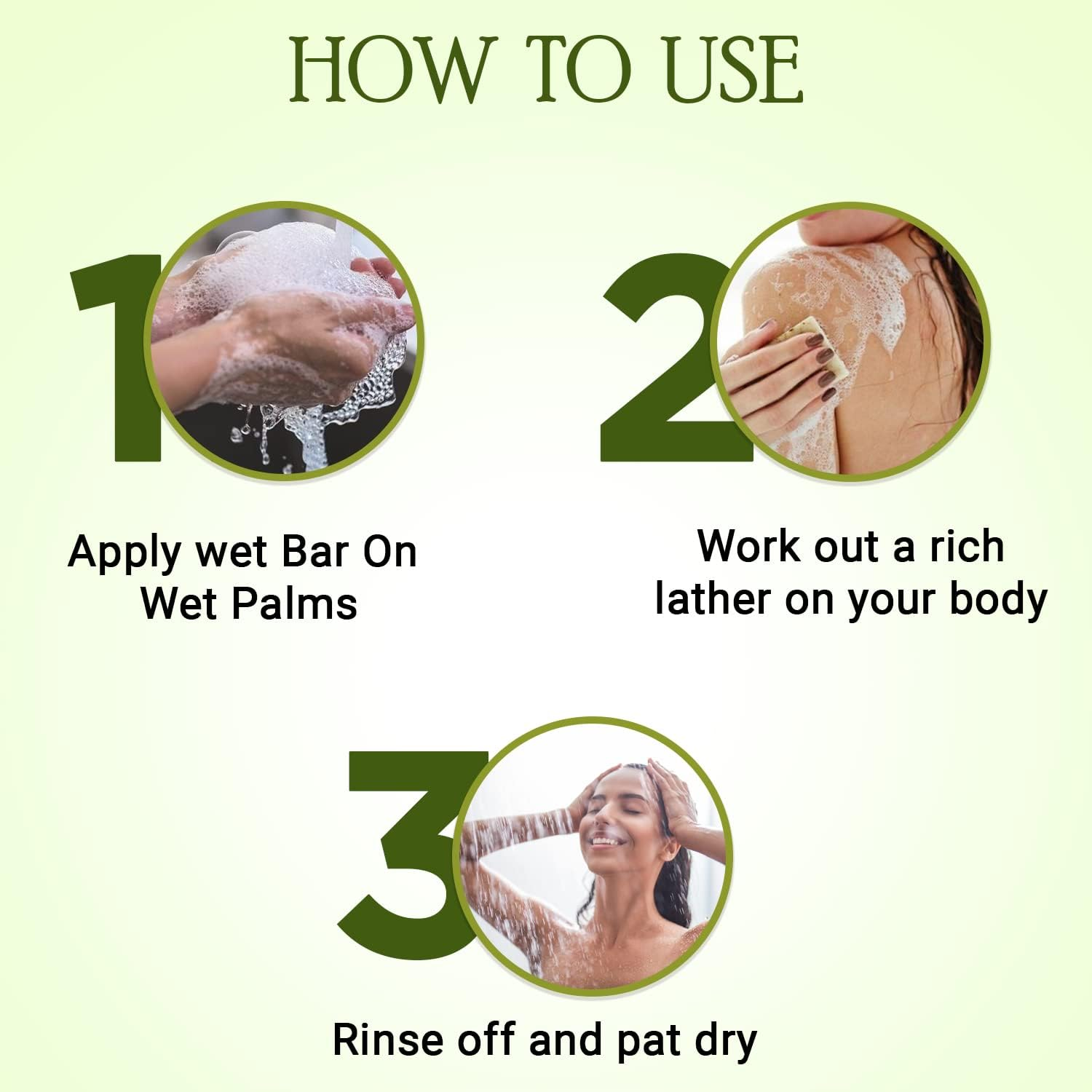 HOW TO USE

1

Apply wet Bar On Wet Palms

2

Work out a rich lather on your body

3

Rinse off and pat dry