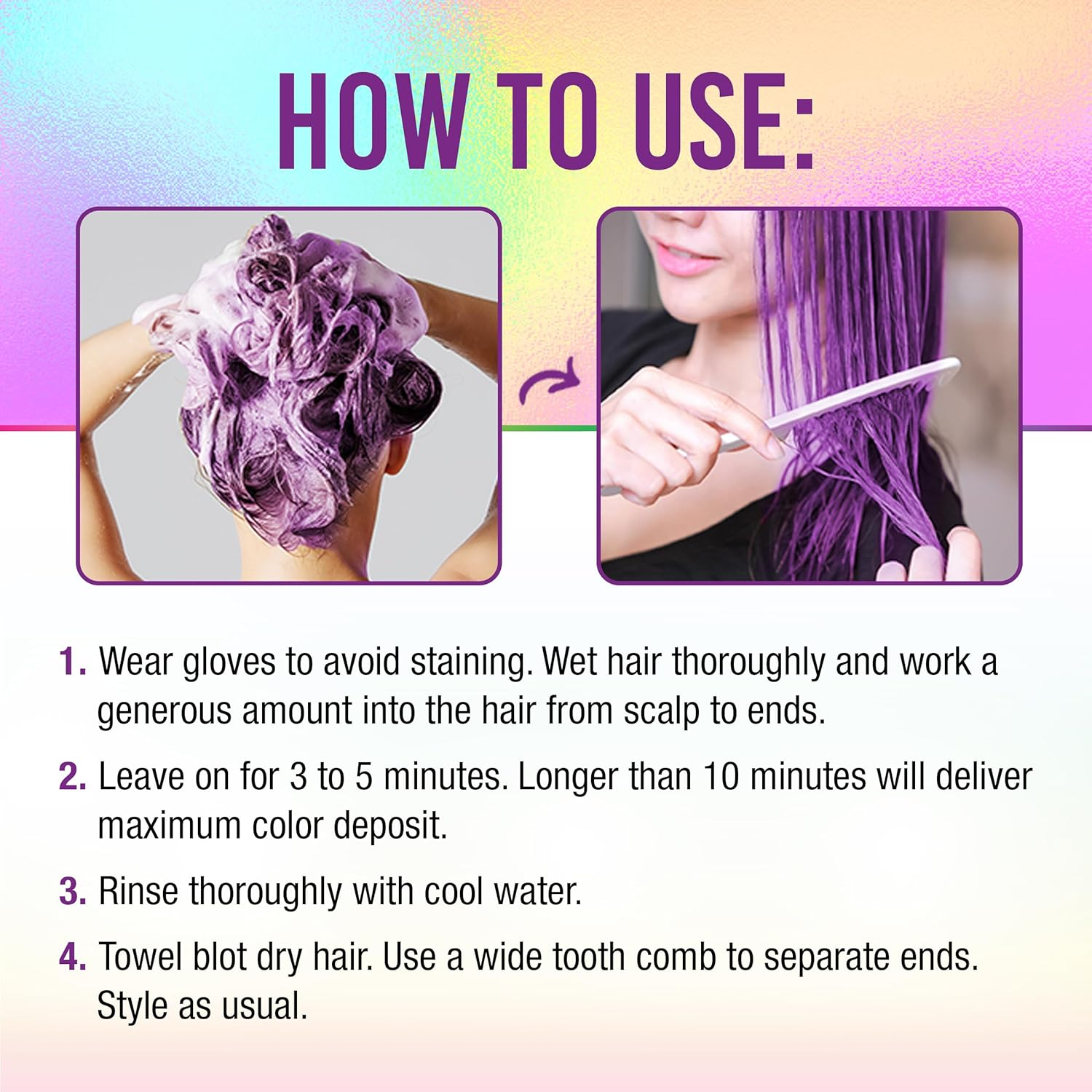 HOW TO USE:

1. Wear gloves to avoid staining. Wet hair thoroughly and work a generous amount into the hair from scalp to ends.

2. Leave on for 3 to 5 minutes. Longer than 10 minutes will deliver maximum color deposit.

3. Rinse thoroughly with cool water.

4. Towel blot dry hair. Use a wide tooth comb to separate ends. Style as usual.