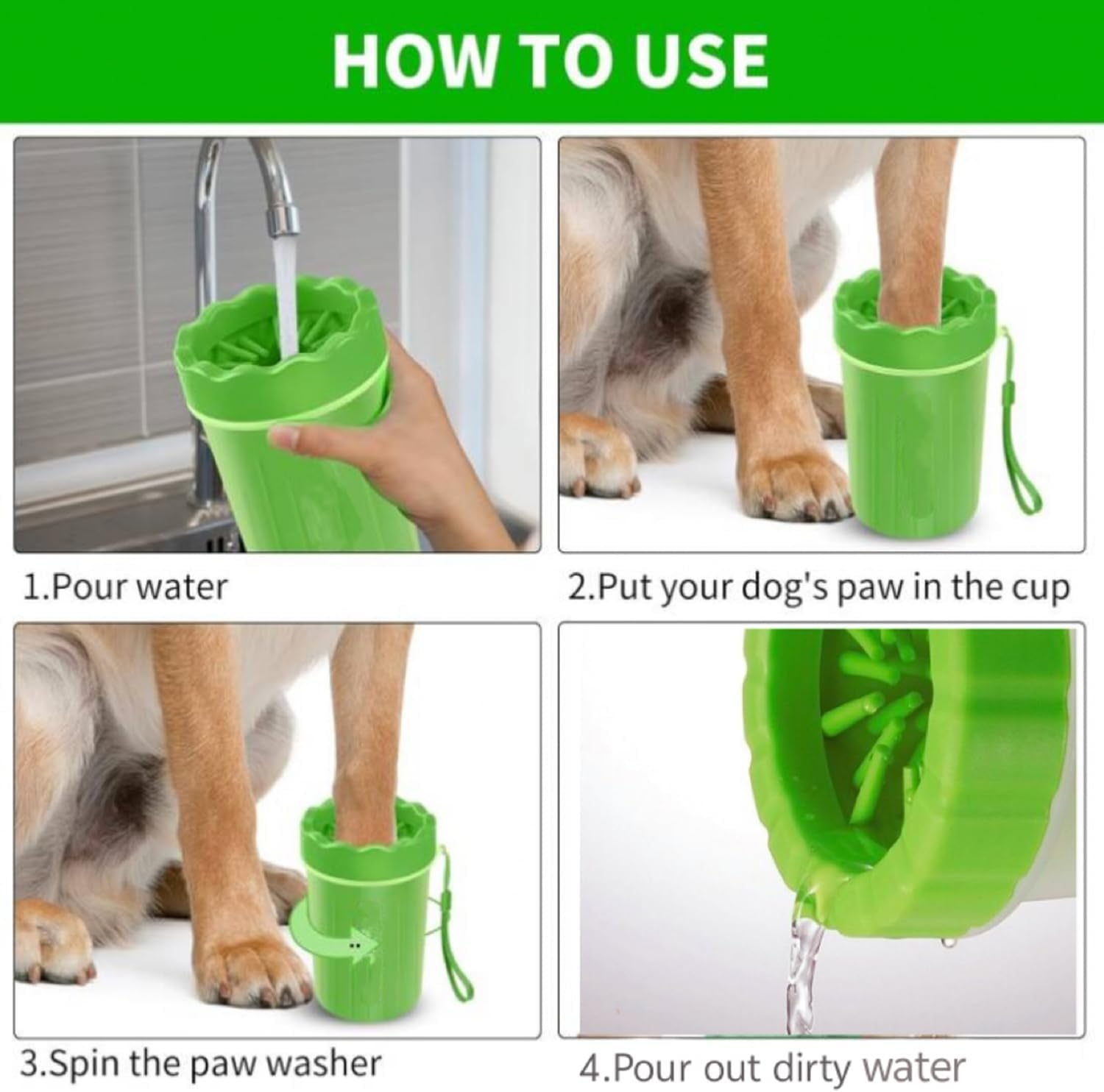 HOW TO USE

1.Pour water

2.Put your dog's paw in the cup

3.Spin the paw washer

4.Pour out dirty water