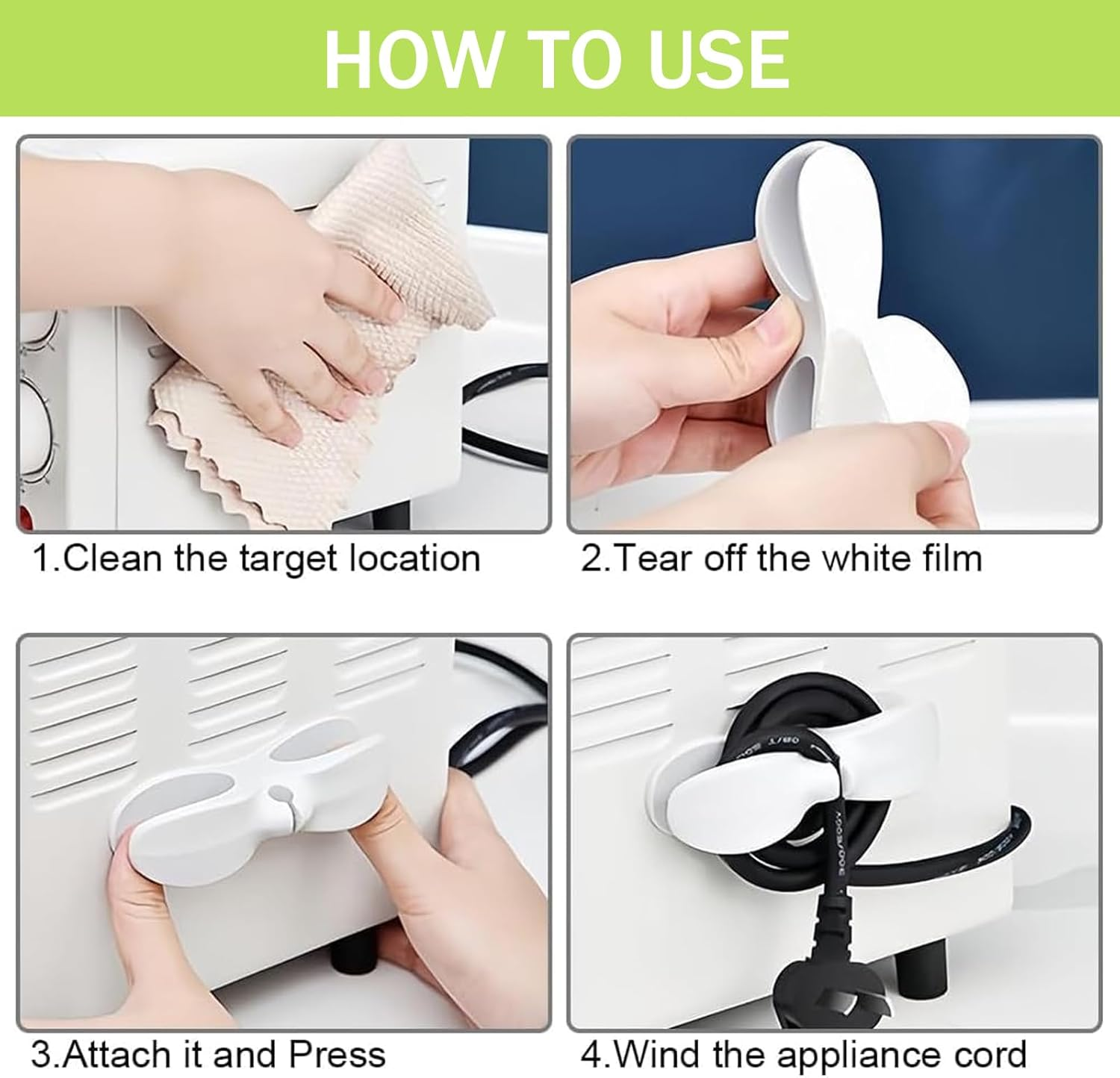 HOW TO USE

1.Clean the target location

2.Tear off the white film

3.Attach it and Press

4.Wind the appliance cord