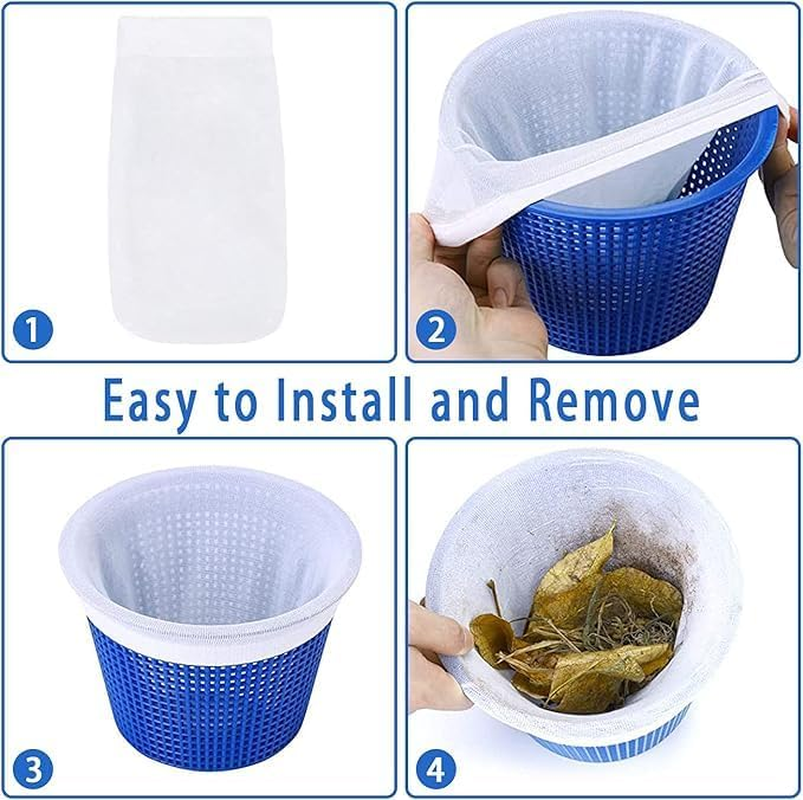 1

2

Easy to Install and Remove

3

4