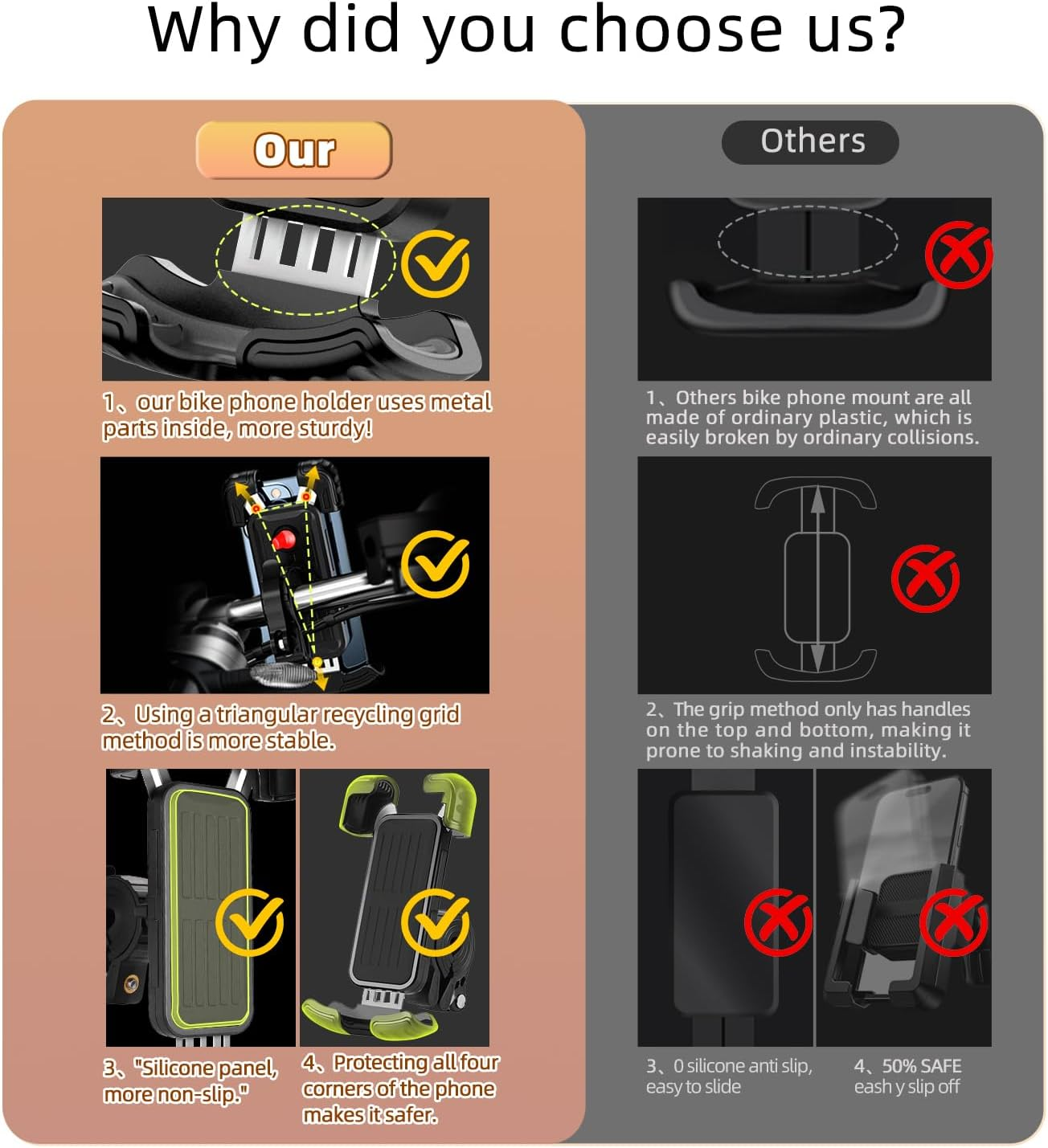 Why did you choose us?

Our

1、our bike phone holder uses metal parts inside, more sturdy!

2、Using a triangular recycling grid method is more stable.

3、"Silicone panel, more non-slip."

4、Protecting all four corners of the phone makes it safer.

Others

1、Others bike phone mount are all made of ordinary plastic, which is easily broken by ordinary collisions.

2、The grip method only has handles on the top and bottom, making it prone to shaking and instability.

3、0 silicone anti slip, easy to slide

4、50% SAFE eash y slip off