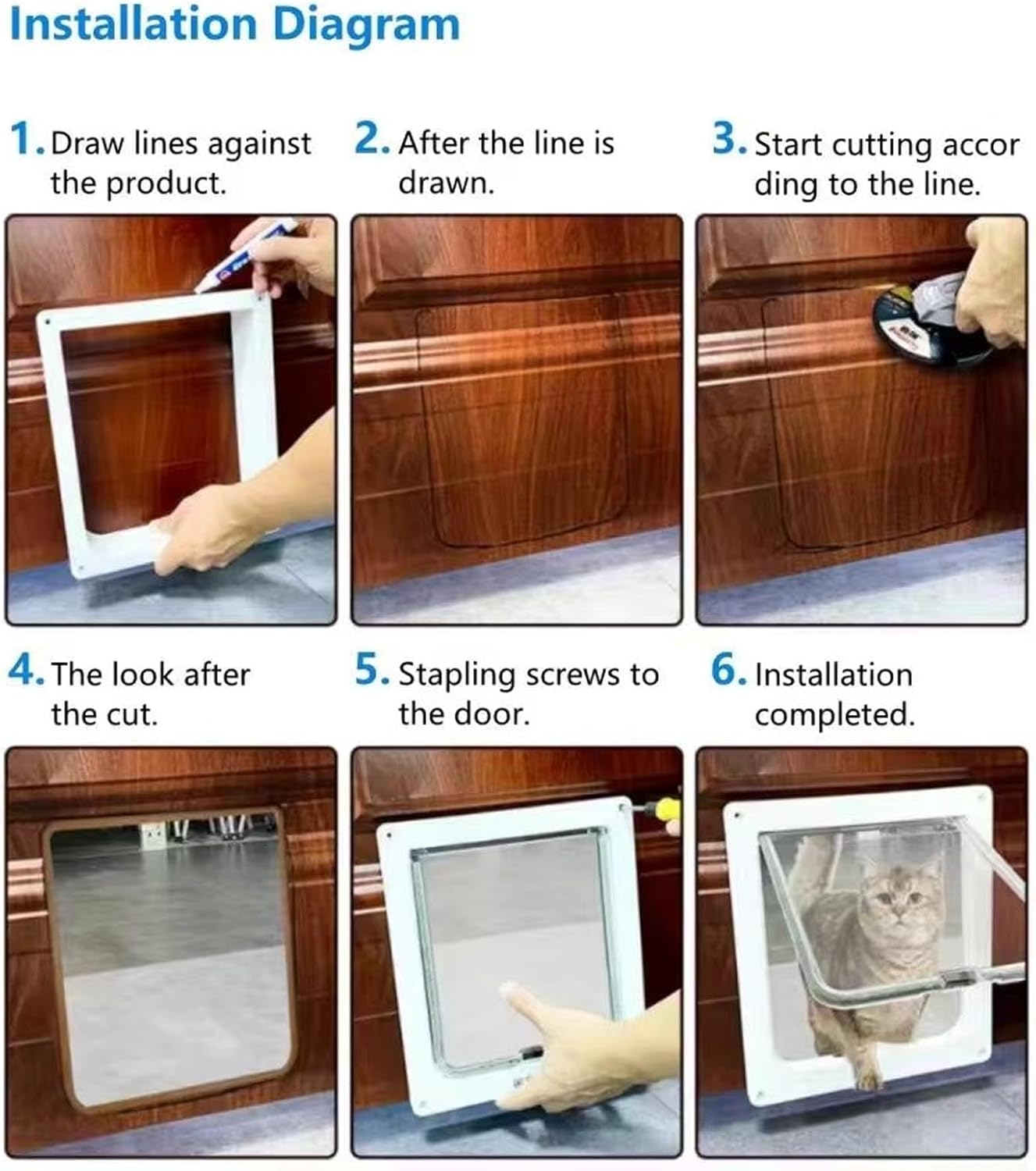 Installation Diagram

1. Draw lines against the product.

2. After the line is drawn.

3. Start cutting accor ding to the line.

4. The look after the cut.

5. Stapling screws to the door.

6. Installation completed.