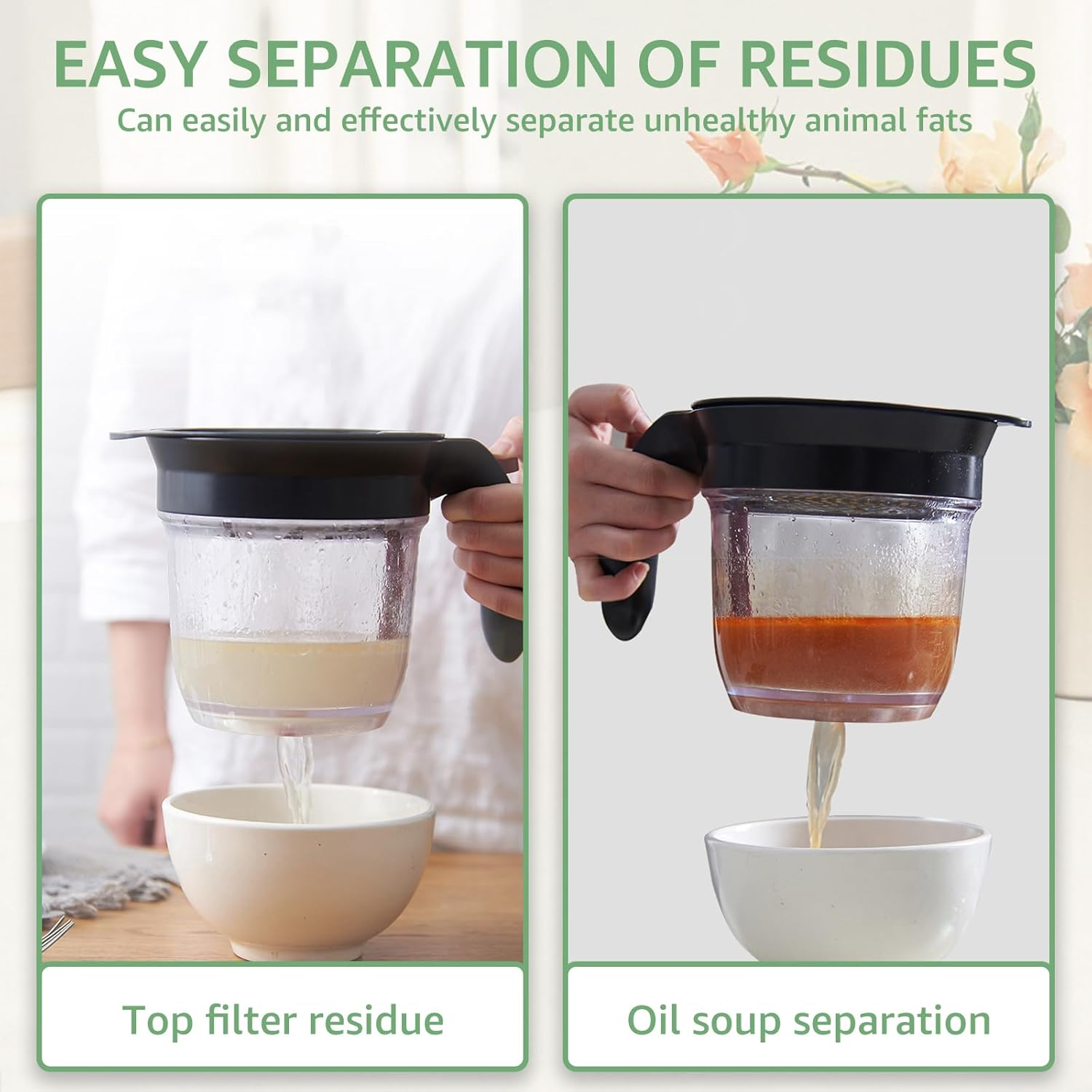 EASY SEPARATION OF RESIDUES
Can easily and effectively separate unhealthy animal fats

Top filter residue

Oil soup separation