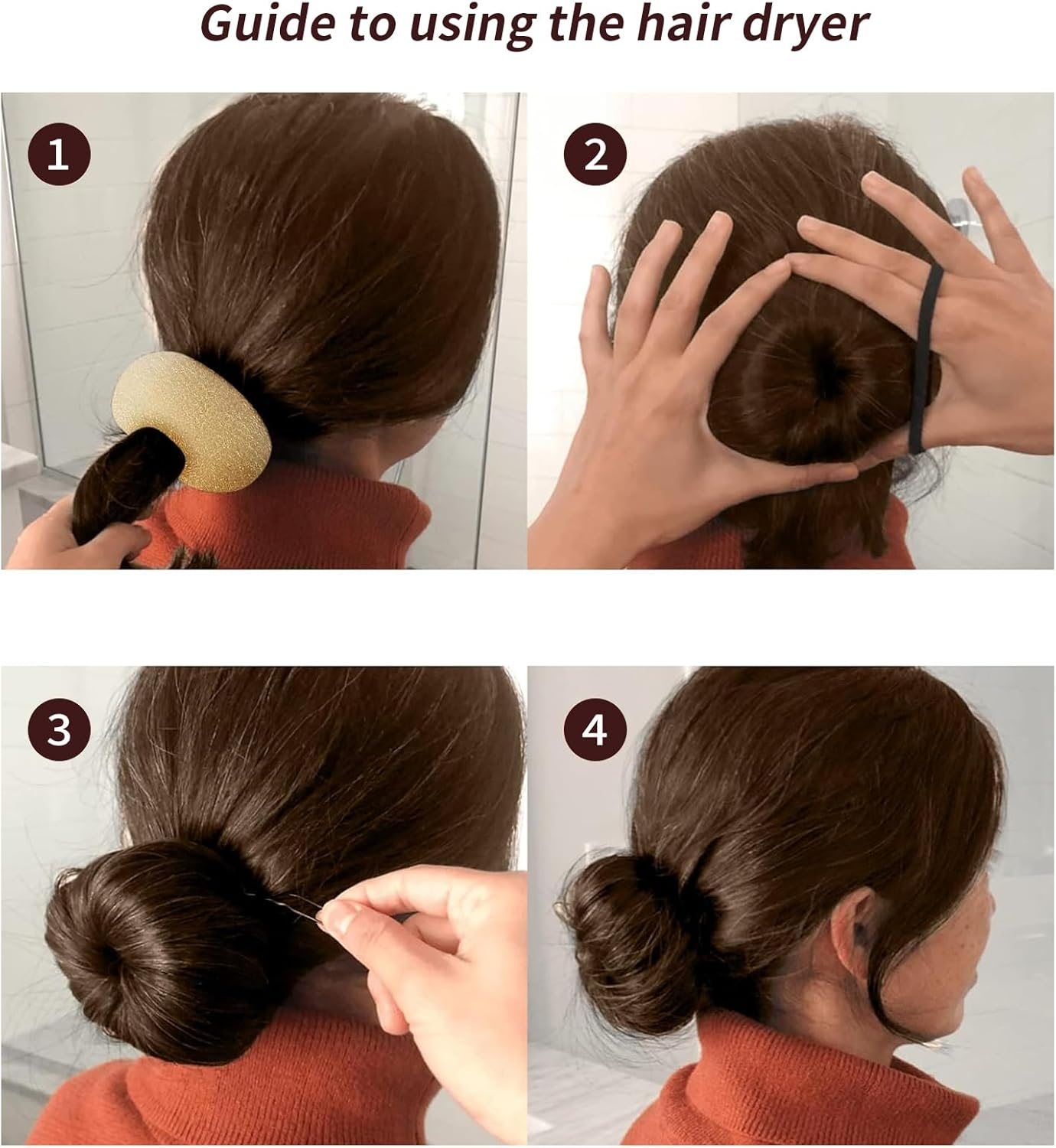 Guide to using the hair dryer

1

2

3

4