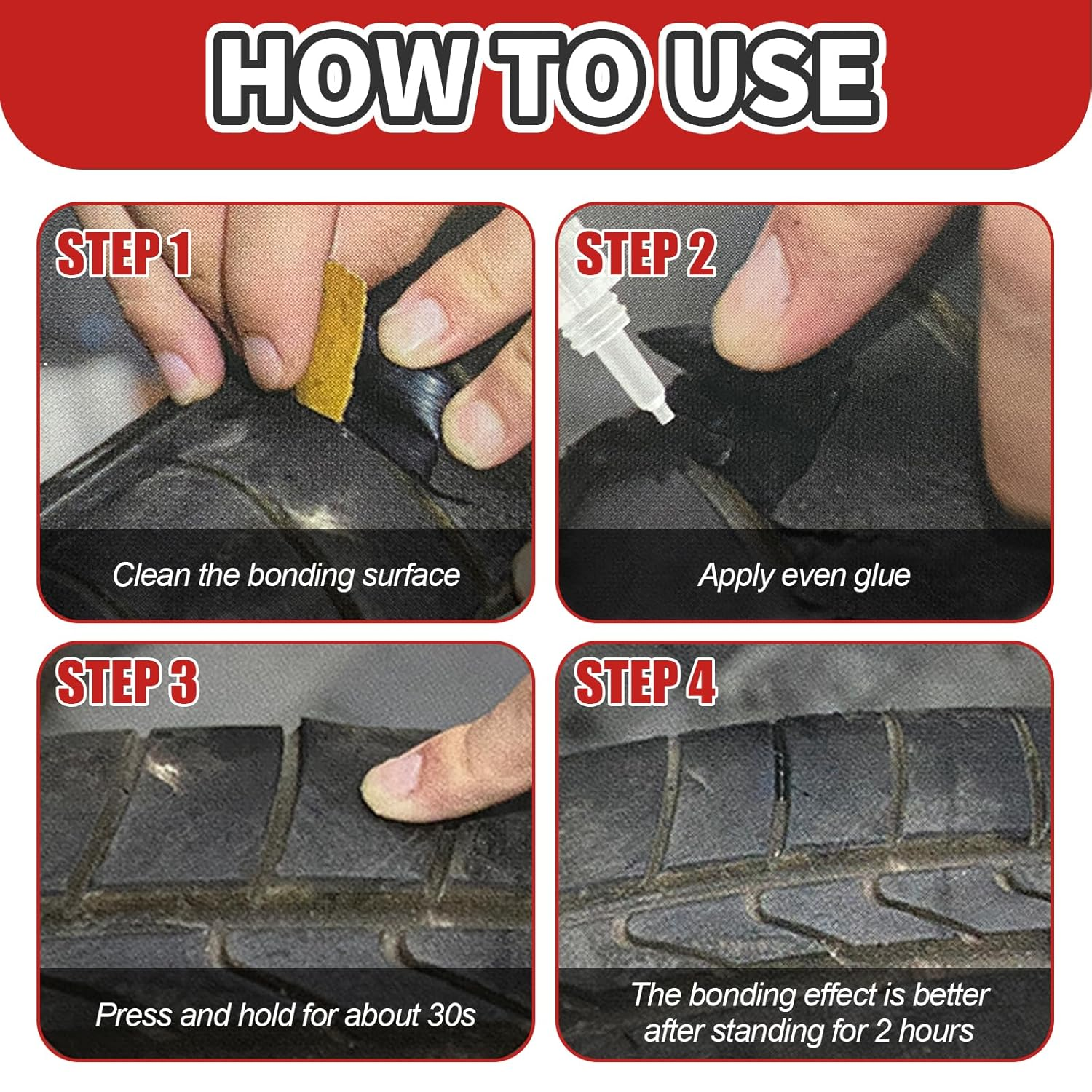 HOW TO USE

STEP 1

Clean the bonding surface

STEP 2

Apply even glue

STEP 3

Press and hold for about 30s

STEP 4

The bonding effect is better after standing for 2 hours