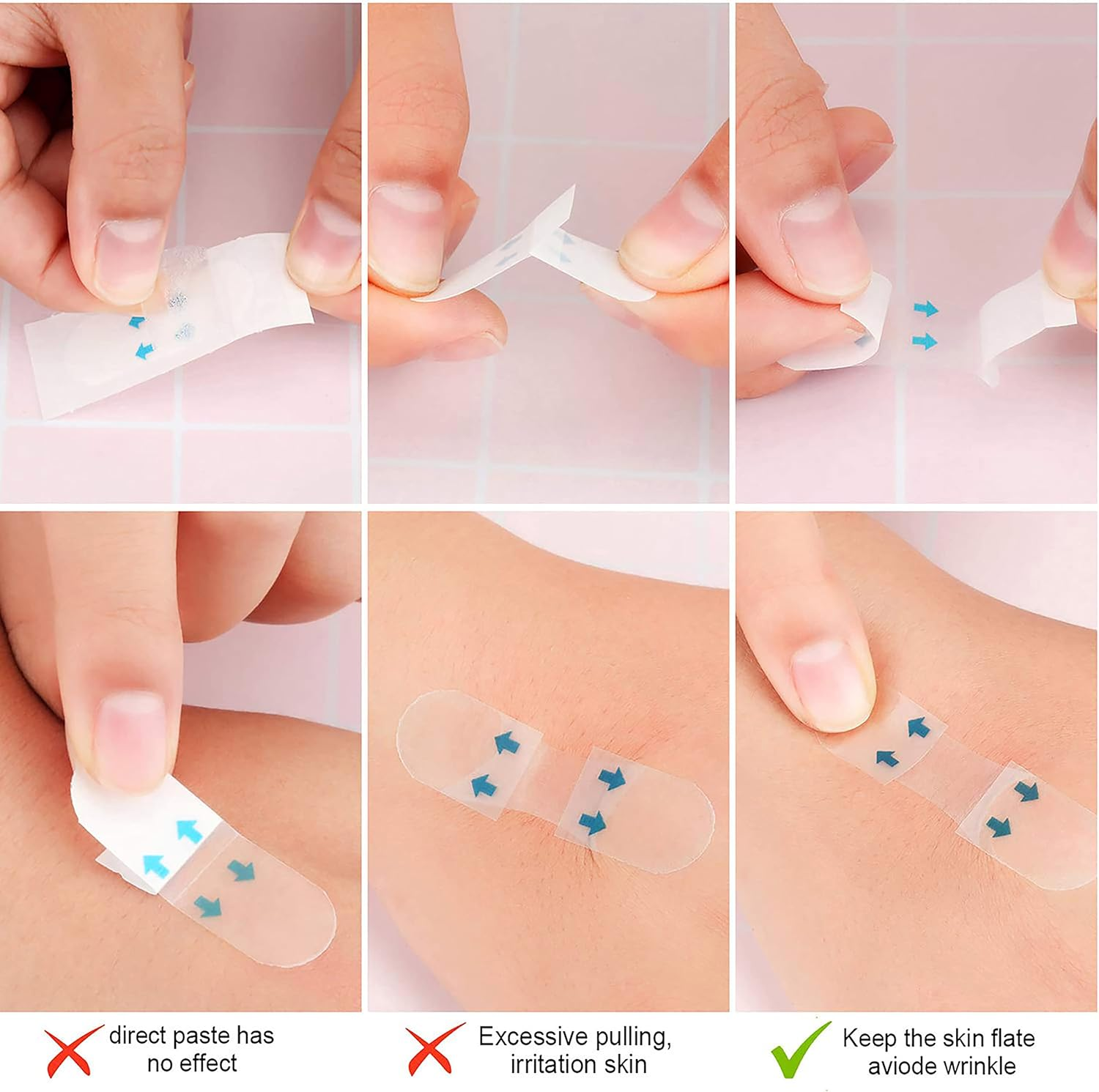 direct paste has no effect

Excessive pulling, irritation skin

Keep the skin flate aviode wrinkle