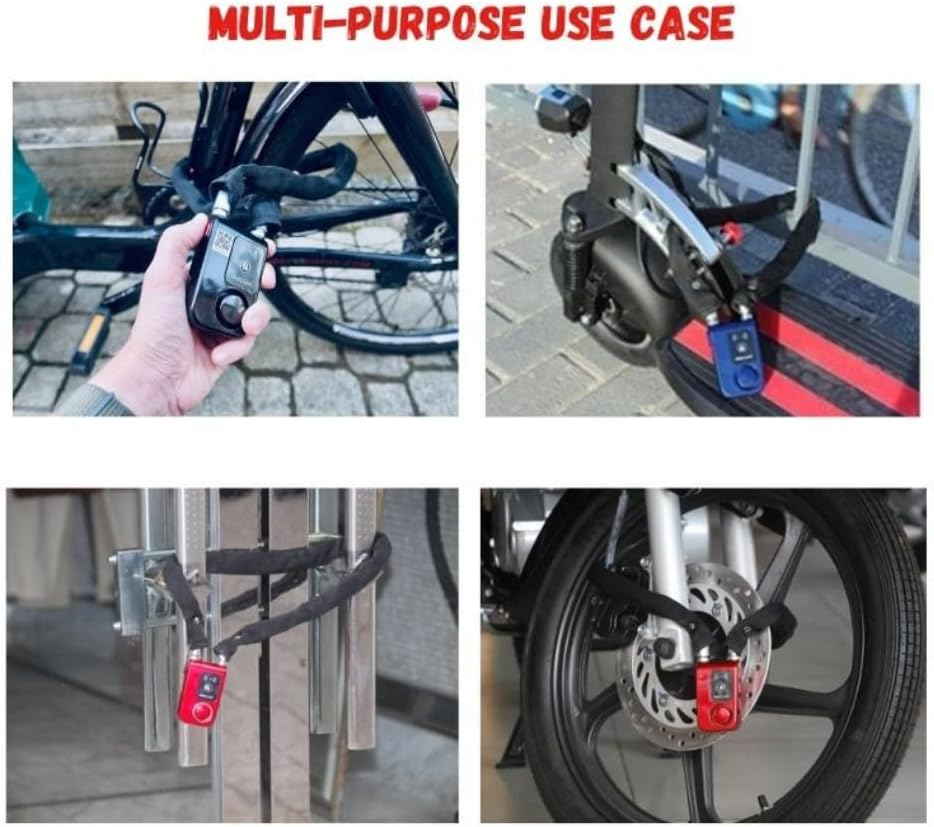 MULTI-PURPOSE USE CASE