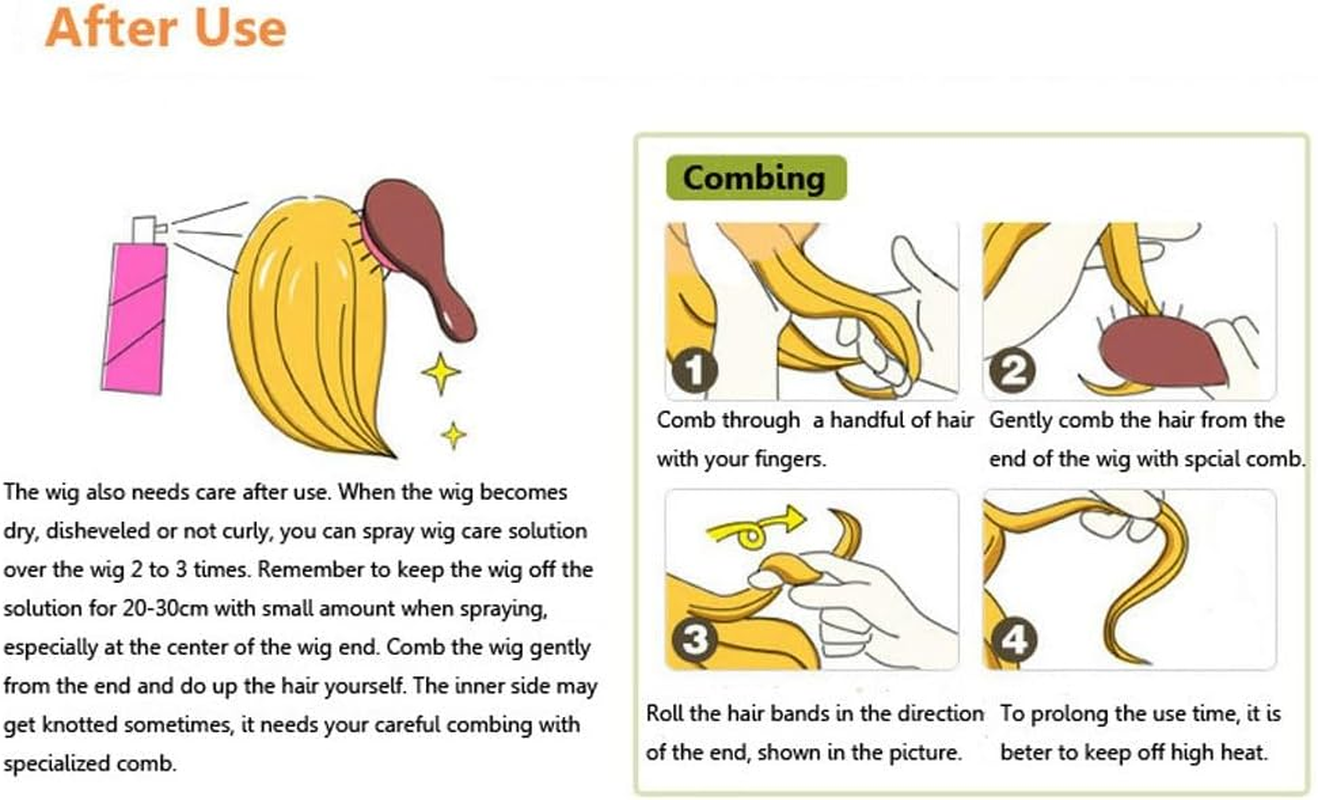 After Use

The wig also needs care after use. When the wig becomes dry, disheveled or not curly, you can spray wig care solution over the wig 2 to 3 times. Remember to keep the wig off the solution for 20-30cm with small amount when spraying, especially at the center of the wig end. Comb the wig gently from the end and do up the hair yourself. The inner side may get knotted sometimes, it needs your careful combing with specialized comb.

Combing

1
Comb through a handful of hair with your fingers.

2
Gently comb the hair from the end of the wig with spcial comb.

3
Roll the hair bands in the direction of the end, shown in the picture.

4
To prolong the use time, it is beter to keep off high heat.