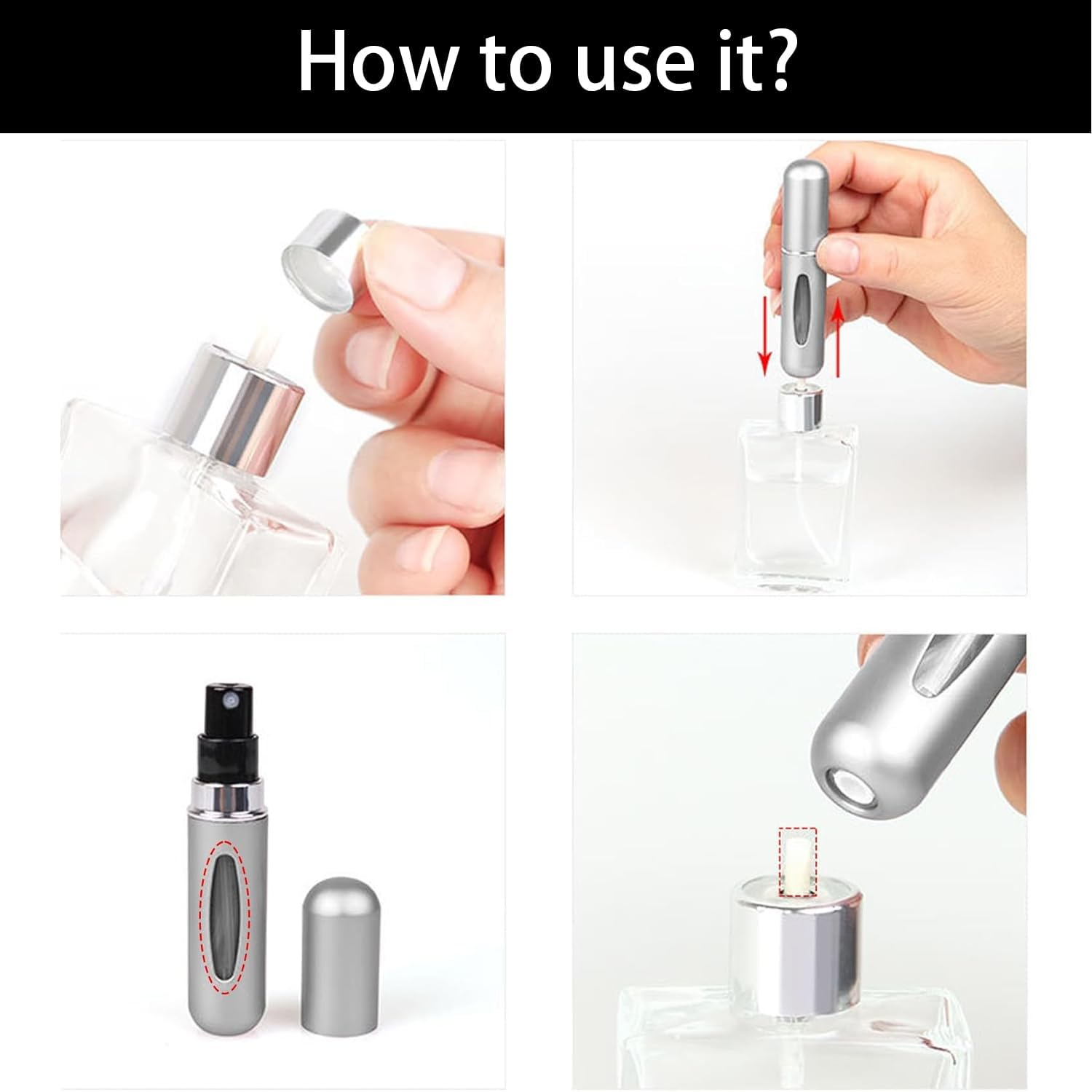 How to use it?