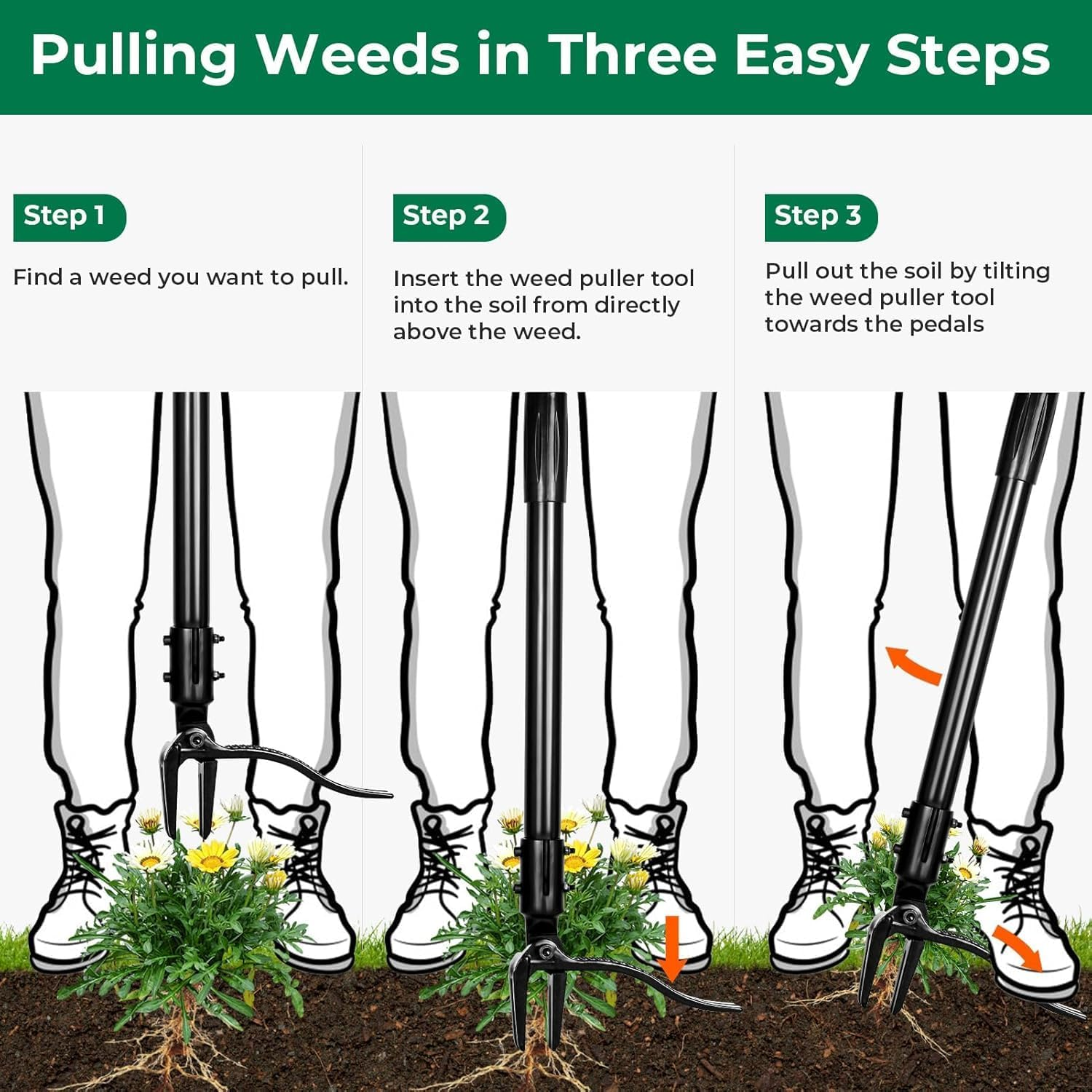 Pulling Weeds in Three Easy Steps

Step 1

Find a weed you want to pull.

Step 2

Insert the weed puller tool into the soil from directly above the weed.

Step 3

Pull out the soil by tilting the weed puller tool towards the pedals